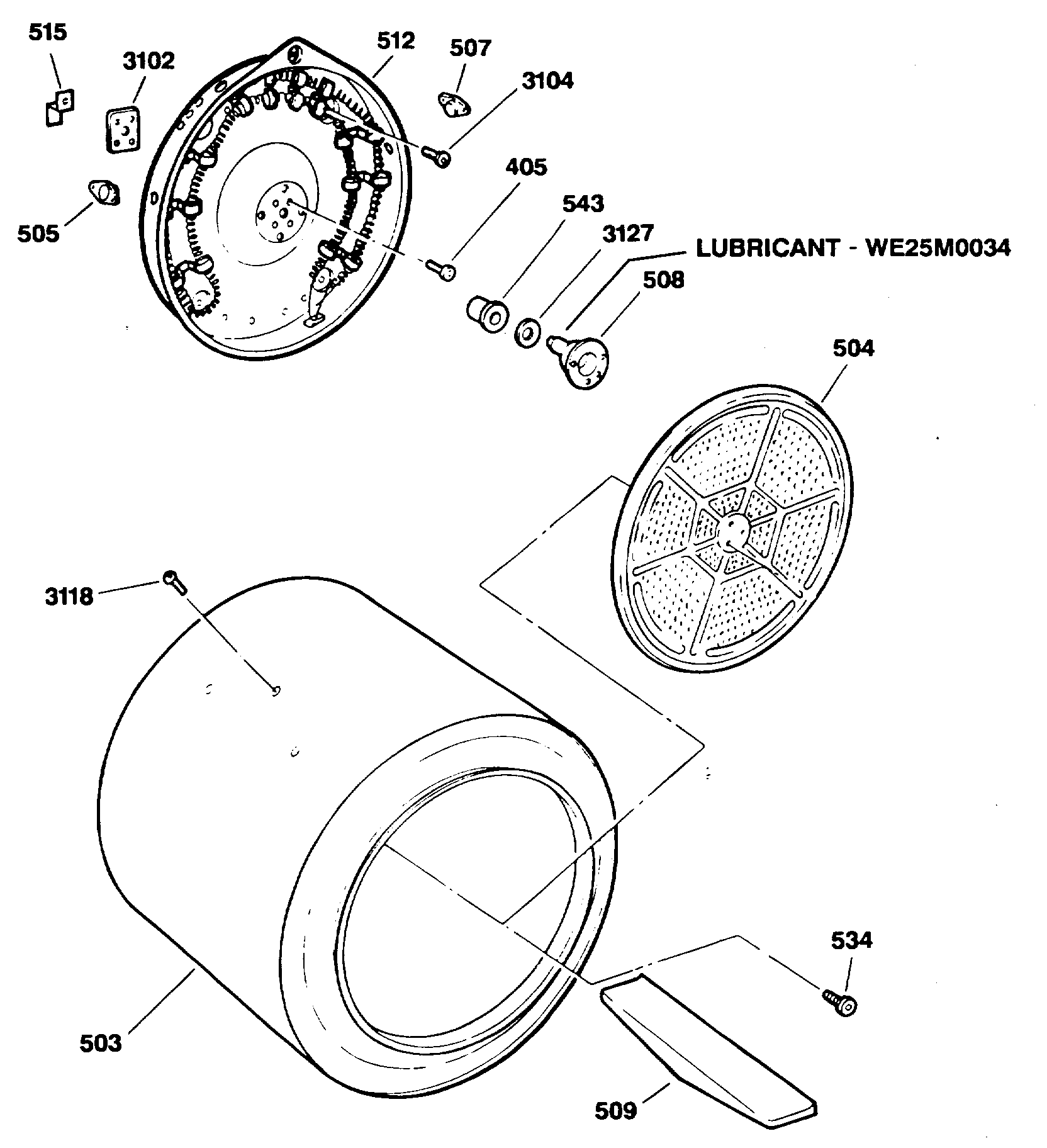 515
3102
512
507
3104
505
405
543
3127
LUBRICANT - WE25M0034
508
504
3118
534
503
509