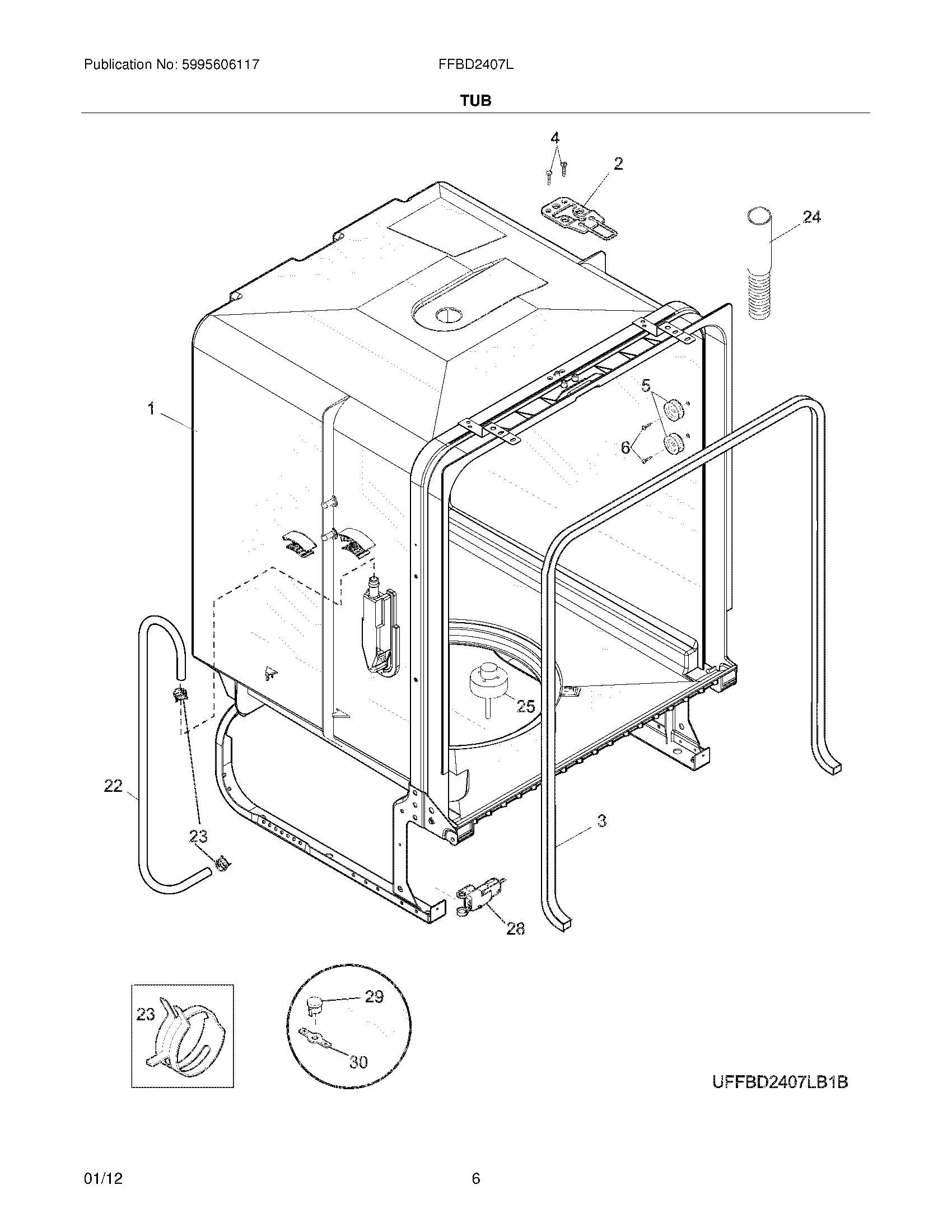 Publication No: 5995606117

FFBD2407L

TUB

4

2

24

1

5

6

25

22

23

3

28

23

29

30

UFFBD2407LB1B

01/12

6