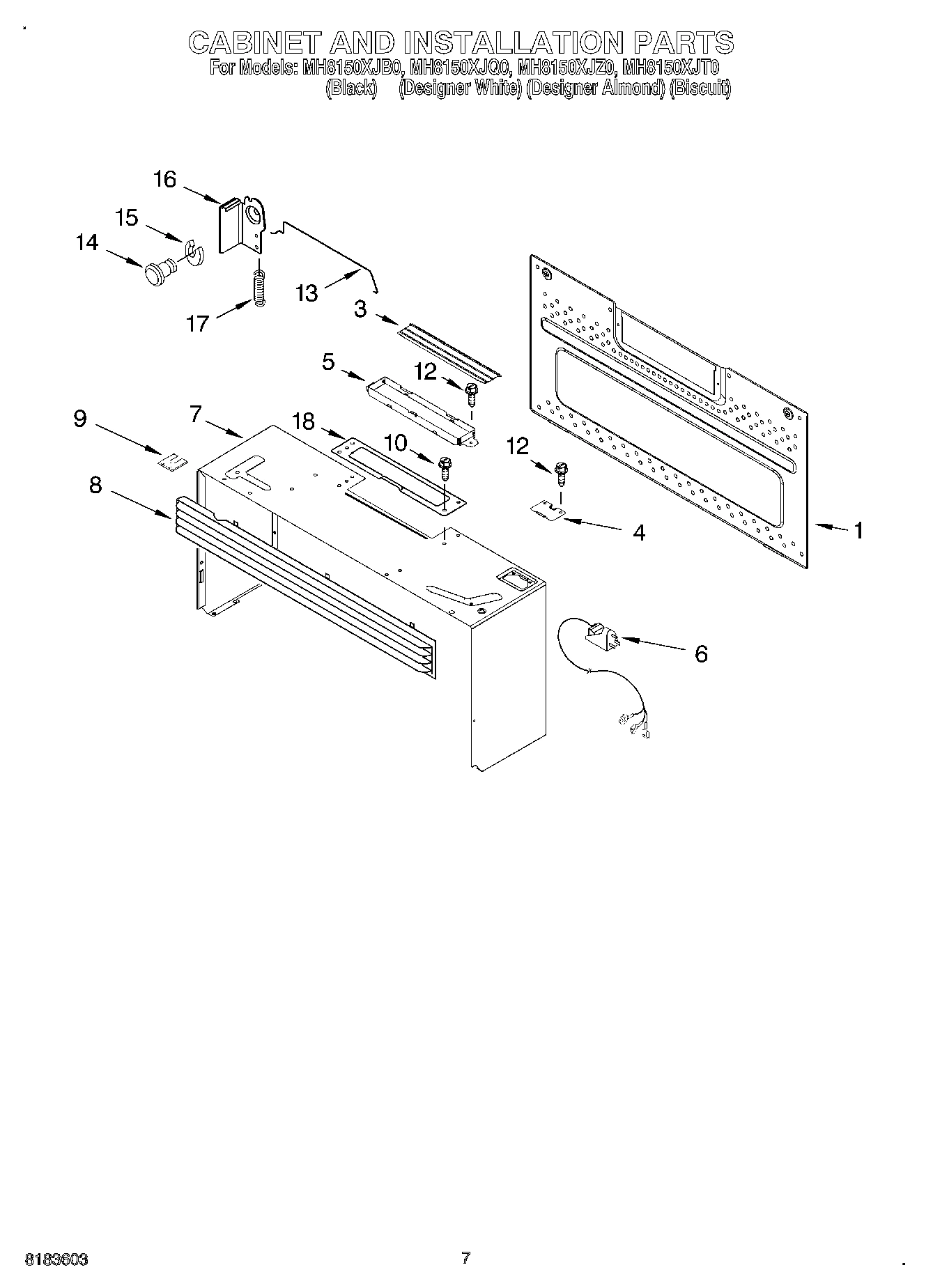 CABINET AND INSTALLATION PARTS
For Models: MH8150XJB0, MH8150XJQ0, MH8150XJZ0, MH8150XJT0
(Black) (Designer White) (Designer Almond) (Biscuit)

16
15
14
13
17
3
5
12
9
7
18
10
12
8
4
1
6

8183603
7