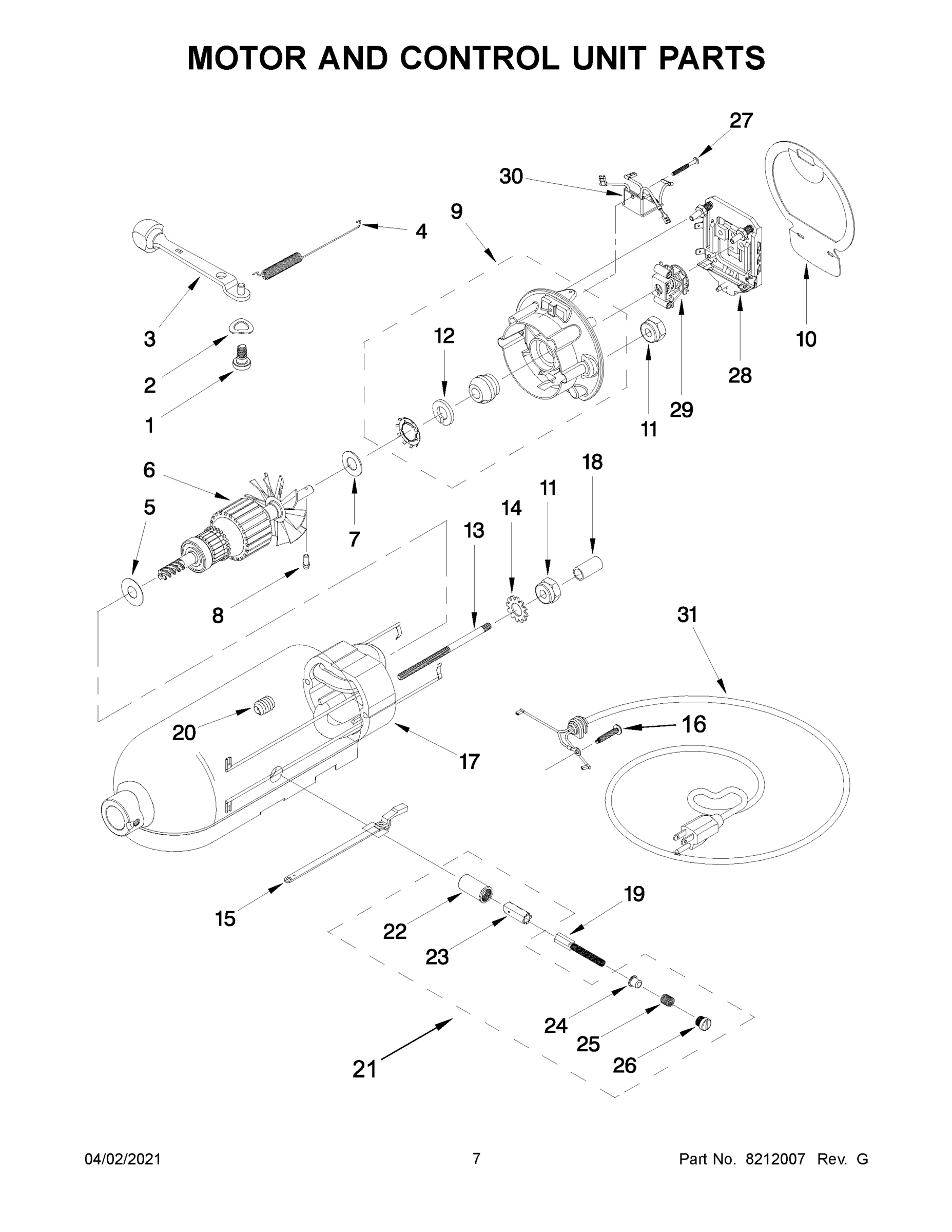 MOTOR AND CONTROL UNIT PARTS

27
30
9
4
3
2
1
12
10
28
29
11
6
5
7
8
18
11
14
13
31
20
16
17
15
19
22
23
24
25
26
21

04/02/2021
7
Part No. 8212007 Rev. G