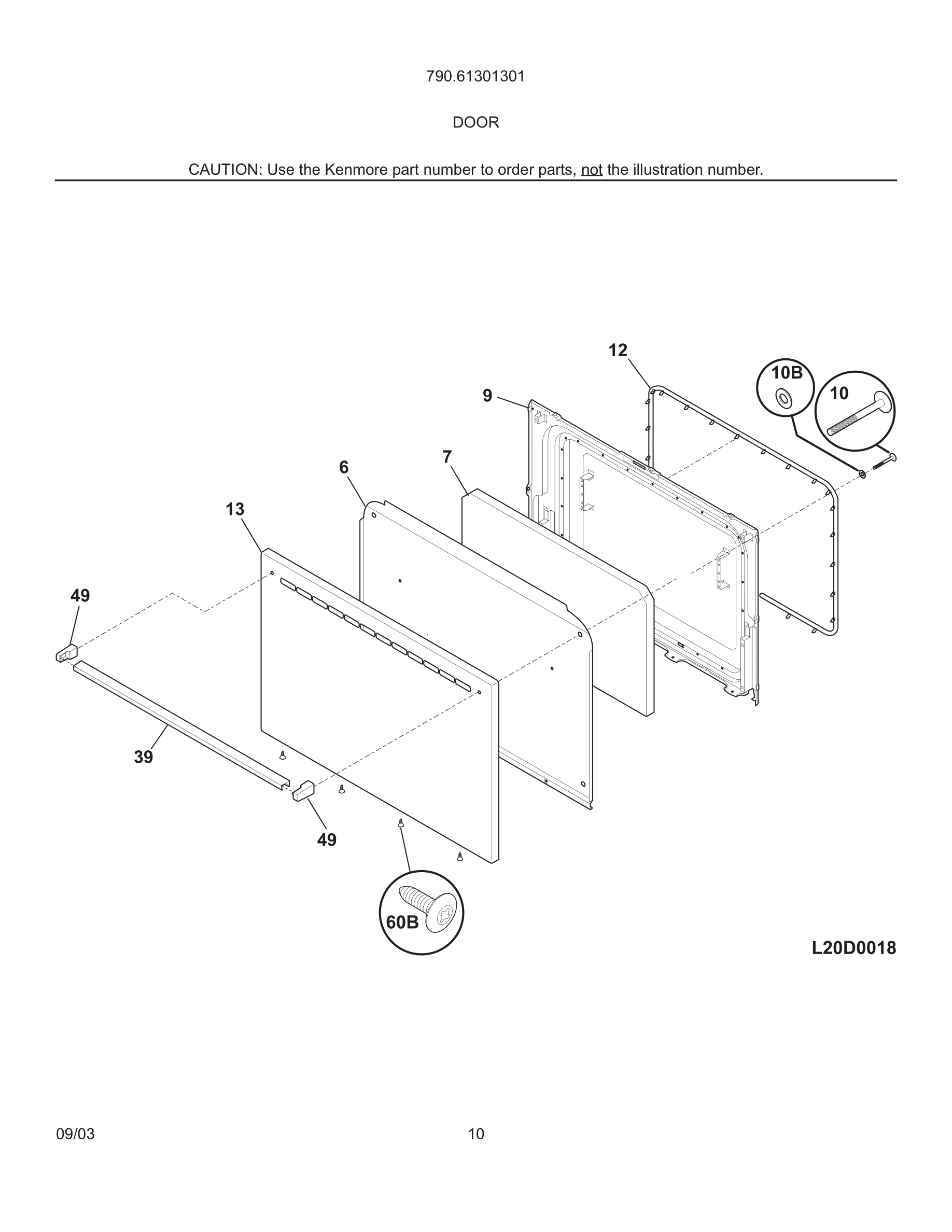 790.61301301

DOOR

CAUTION: Use the Kenmore part number to order parts, not the illustration number.

12
10B
10
9
7
6
13
49
39
49
60B

L20D0018

09/03

10