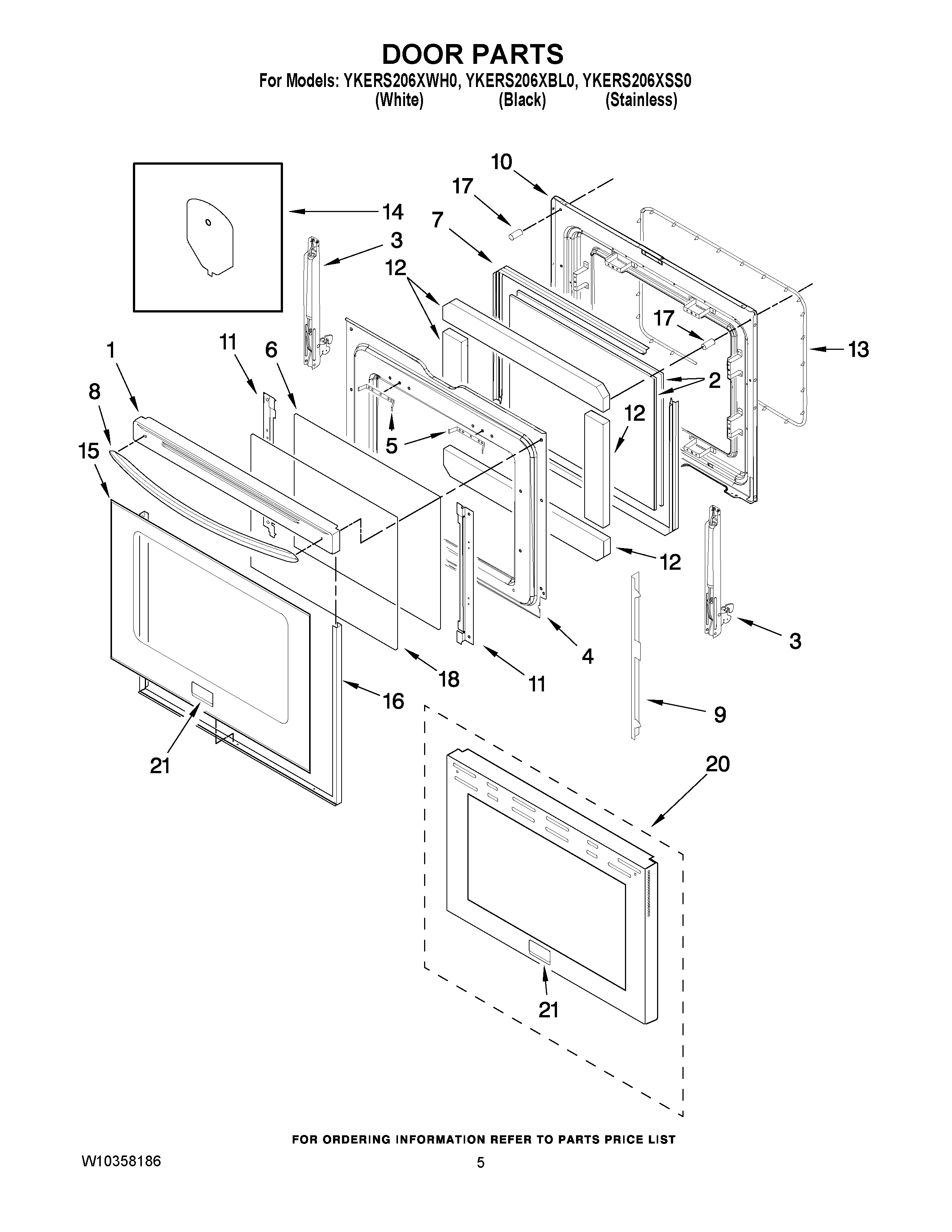 DOOR PARTS
For Models: YKERS206XWH0, YKERS206XBL0, YKERS206XSS0
(White) (Black) (Stainless)

10
17
14
7
3
12
17
13
1
11
6
2
8
12
5
15
12
3
4
18
11
16
9
21
20
21

FOR ORDERING INFORMATION REFER TO PARTS PRICE LIST

W10358186

5