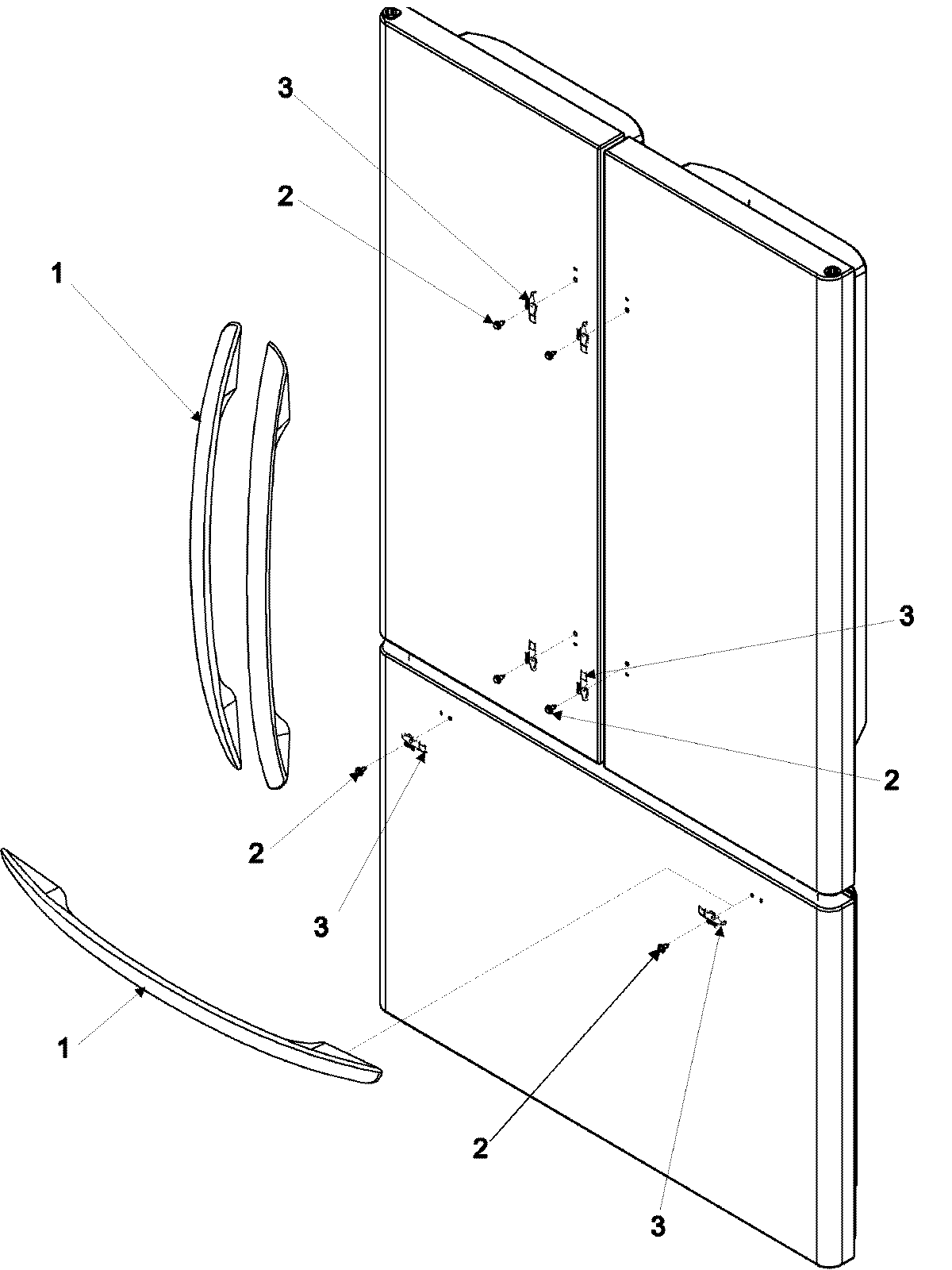 3
2
1
3
2
2
3
1
2
3