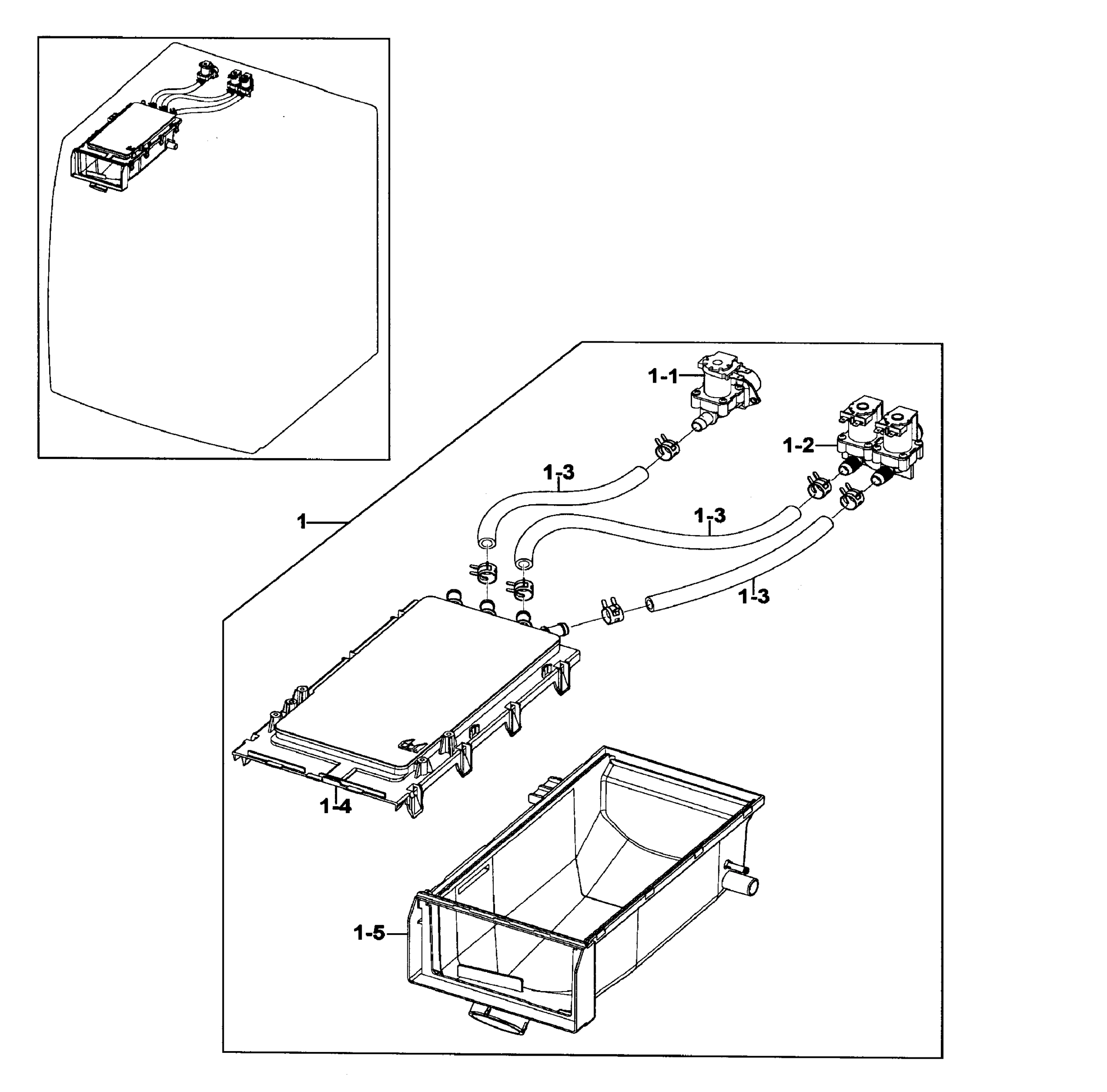 1-1
1-2
1-3
1
1-3
1-3
1-4
1-5