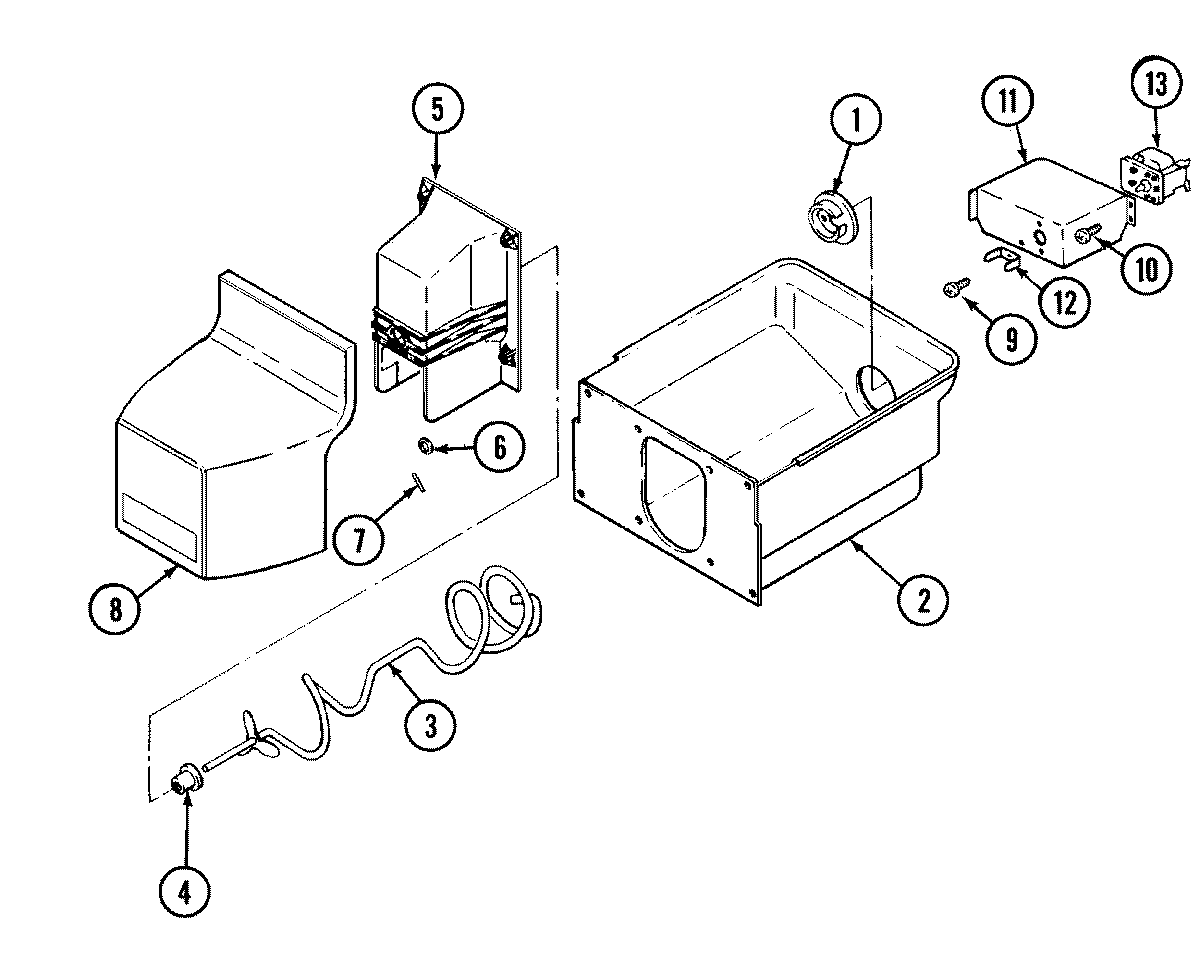 5
1
11
13
10
12
9
6
7
8
2
3
4