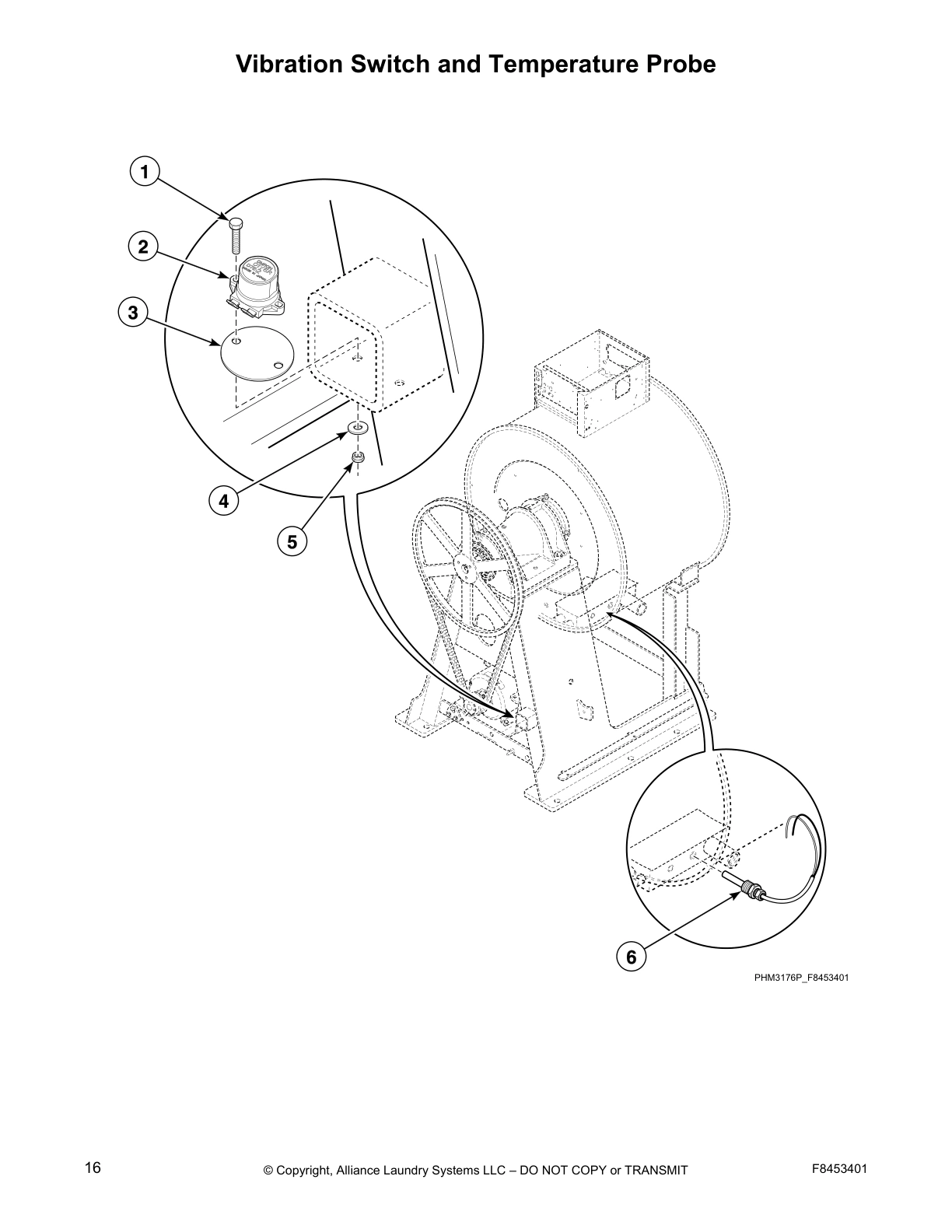 Vibration Switch and Temperature Probe

1

2

3

4

5

6

PHM3176P_F8453401

16

© Copyright, Alliance Laundry Systems LLC – DO NOT COPY or TRANSMIT

F8453401