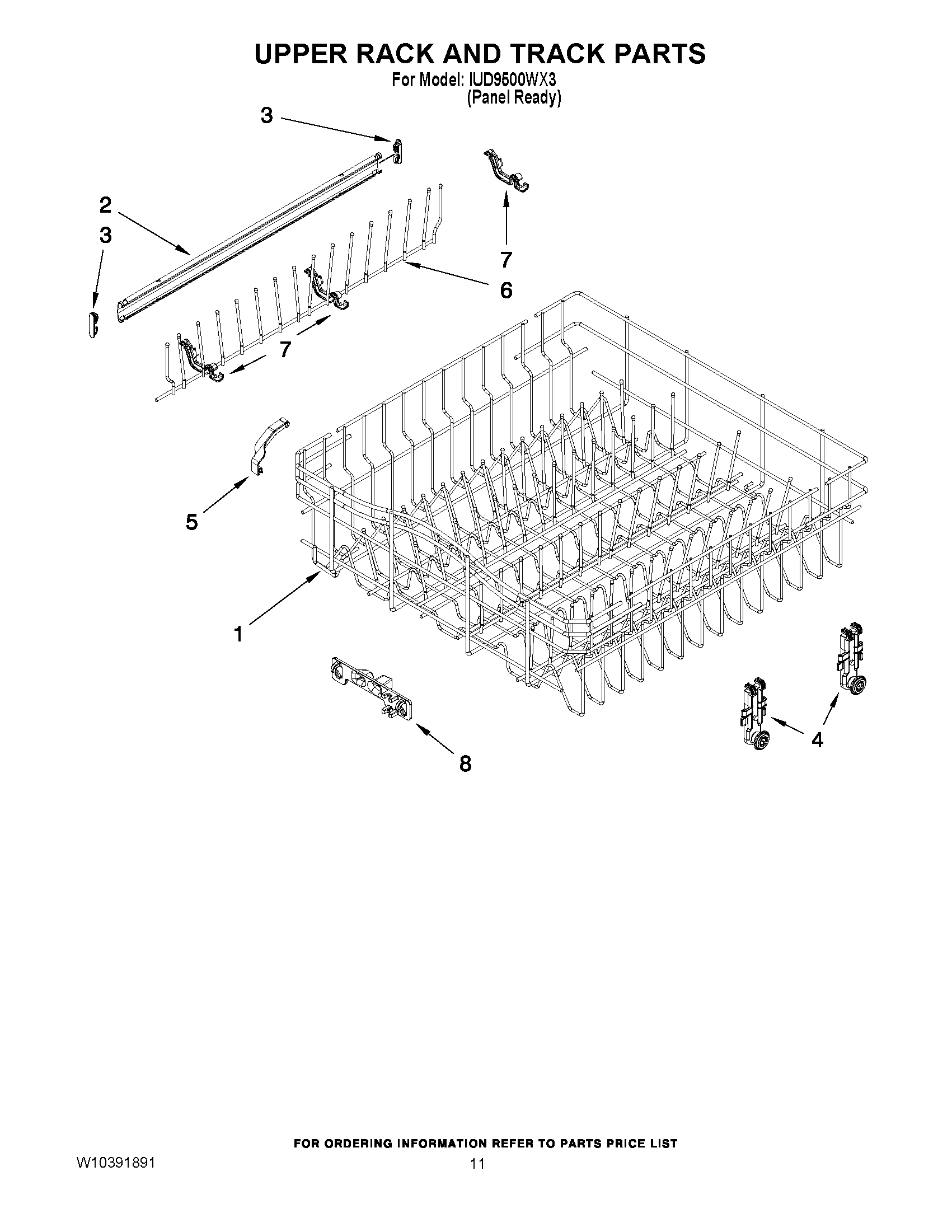 UPPER RACK AND TRACK PARTS
For Model: IUD9500WX3
(Panel Ready)

3
2
3
7
6
7
5
1
8
4

FOR ORDERING INFORMATION REFER TO PARTS PRICE LIST
W10391891
11