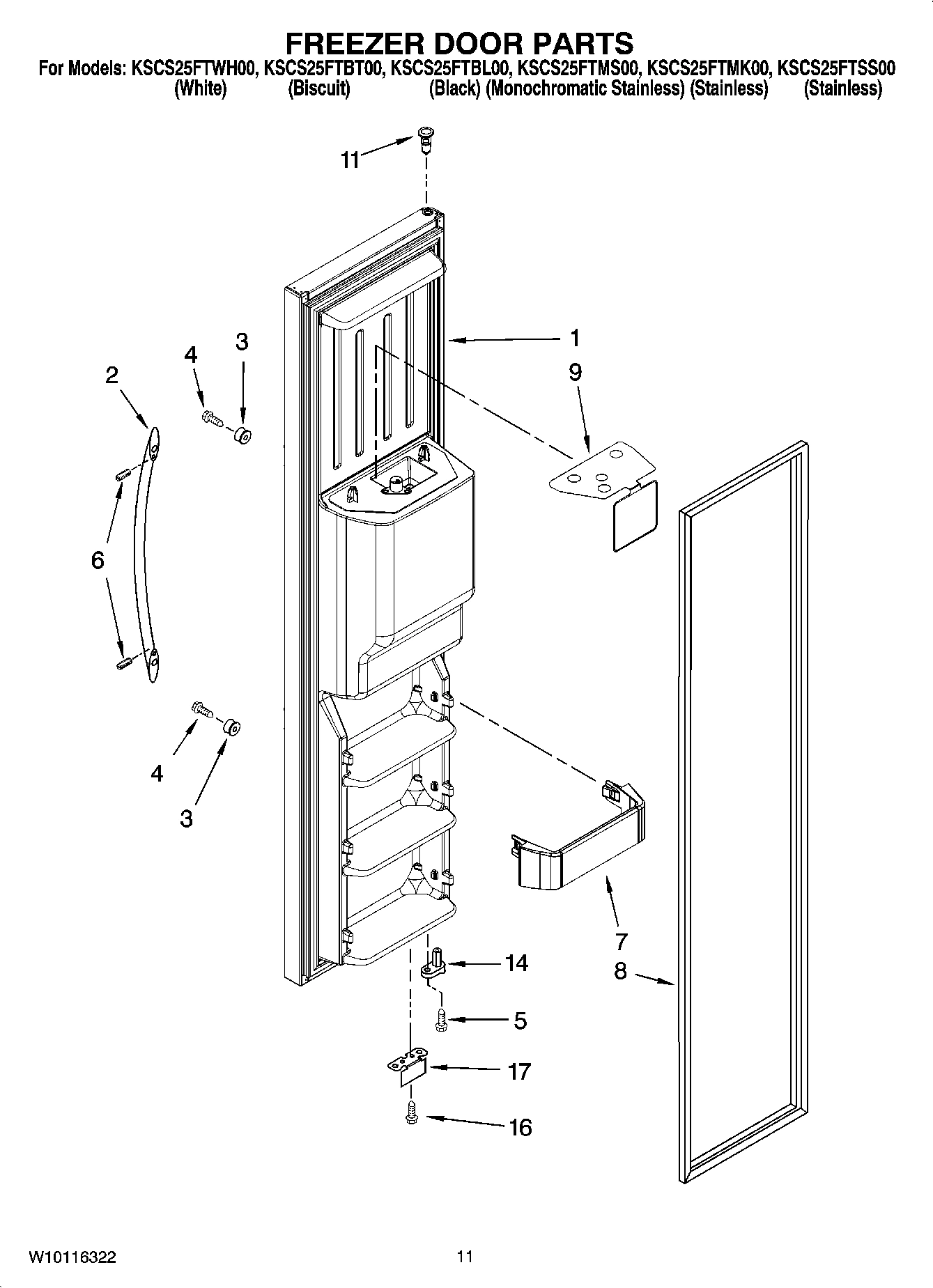 FREEZER DOOR PARTS

For Models: KSCS25FTWH00, KSCS25FTBT00, KSCS25FTBL00, KSCS25FTMS00, KSCS25FTMK00, KSCS25FTSS00
(White) (Biscuit) (Black) (Monochromatic Stainless) (Stainless) (Stainless)

11

1

9

4

3

2

6

4

3

7

8

14

5

17

16

W10116322

11