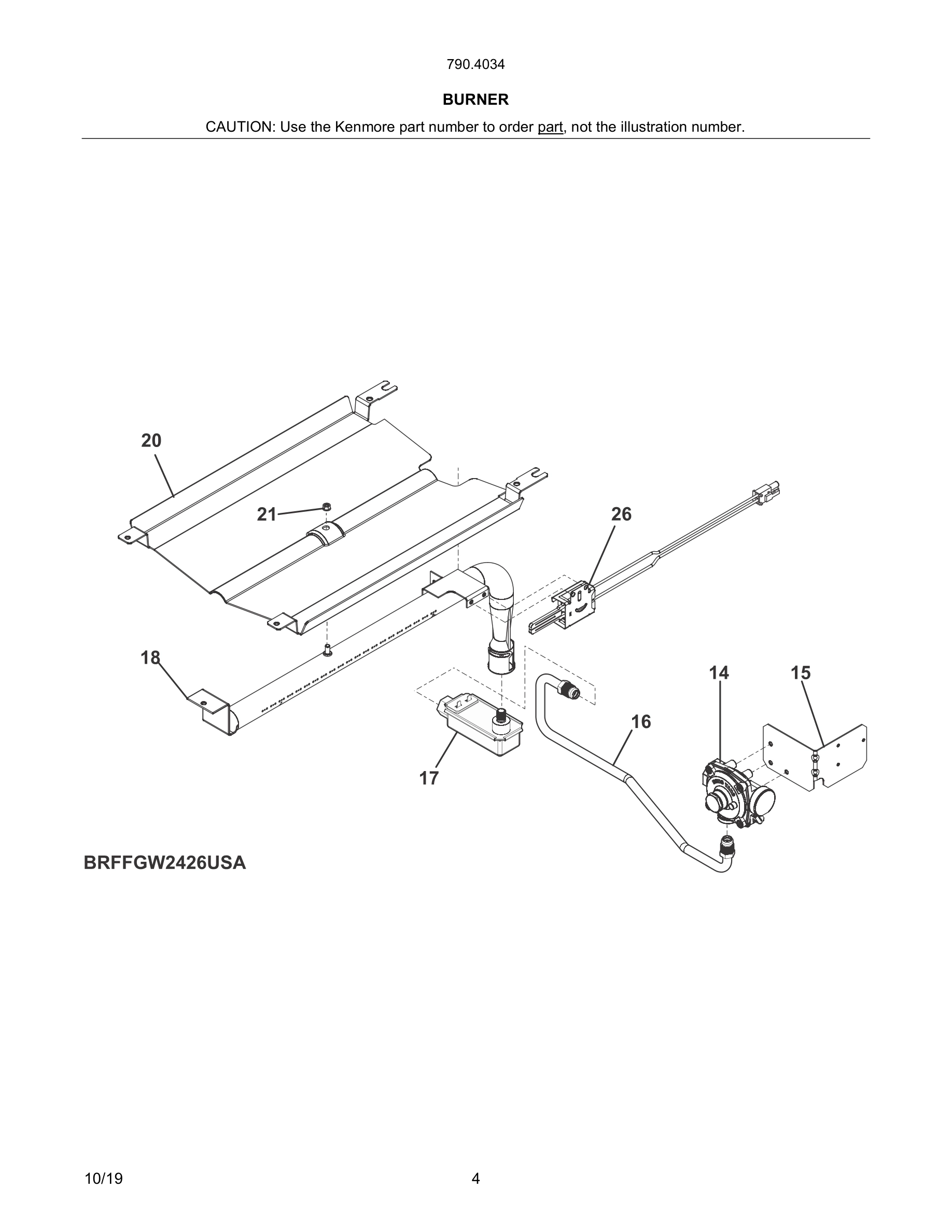 790.4034

BURNER

CAUTION: Use the Kenmore part number to order part, not the illustration number.

20

21

26

18

14

15

16

17

BRFFGW2426USA

10/19

4