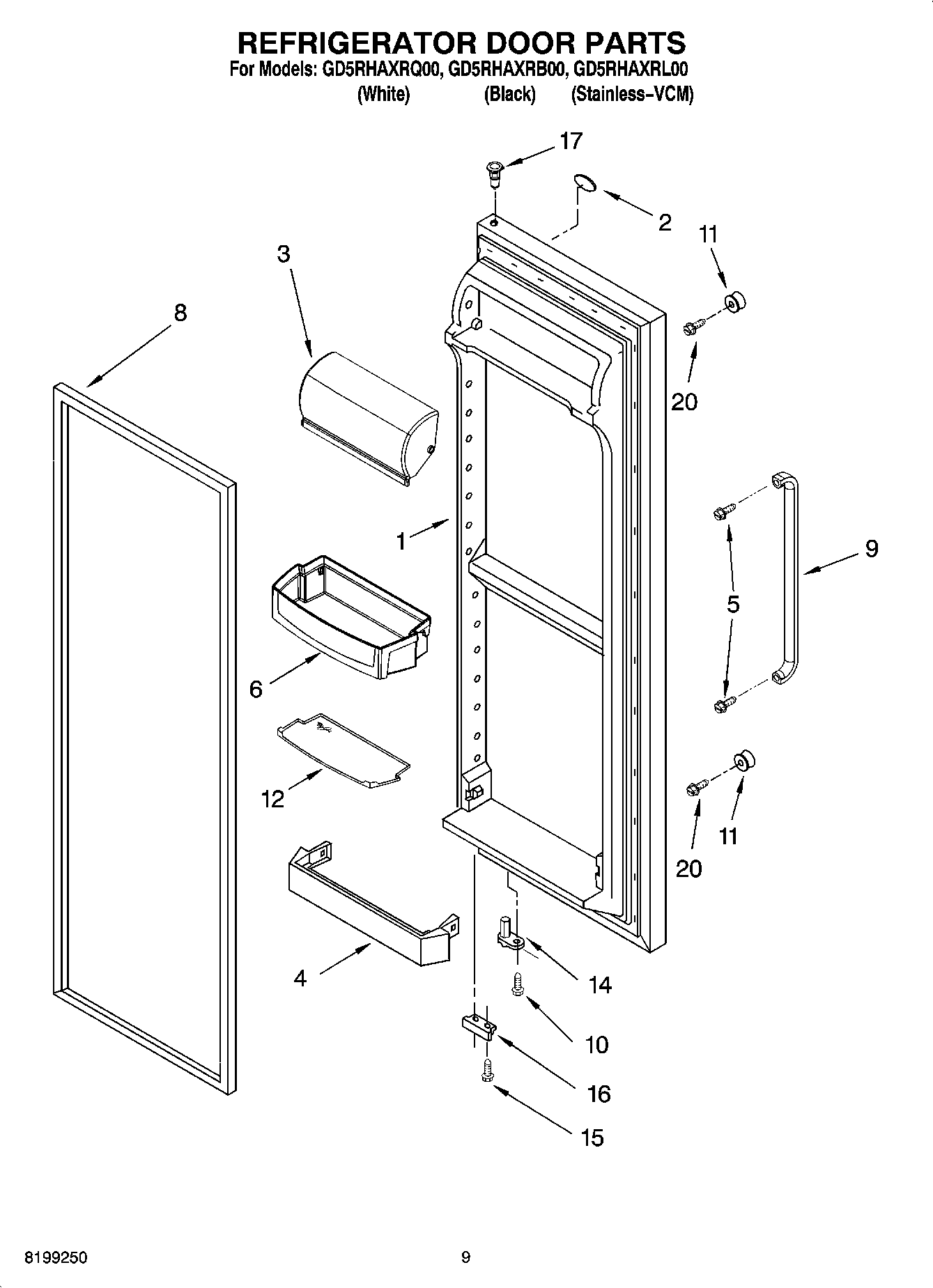 REFRIGERATOR DOOR PARTS
For Models: GD5RHAXRQ00, GD5RHAXRB00, GD5RHAXRL00
(White) (Black) (Stainless–VCM)

17
2
11
3
8
20
1
9
5
6
12
11
20
4
14
10
16
15

8199250
9