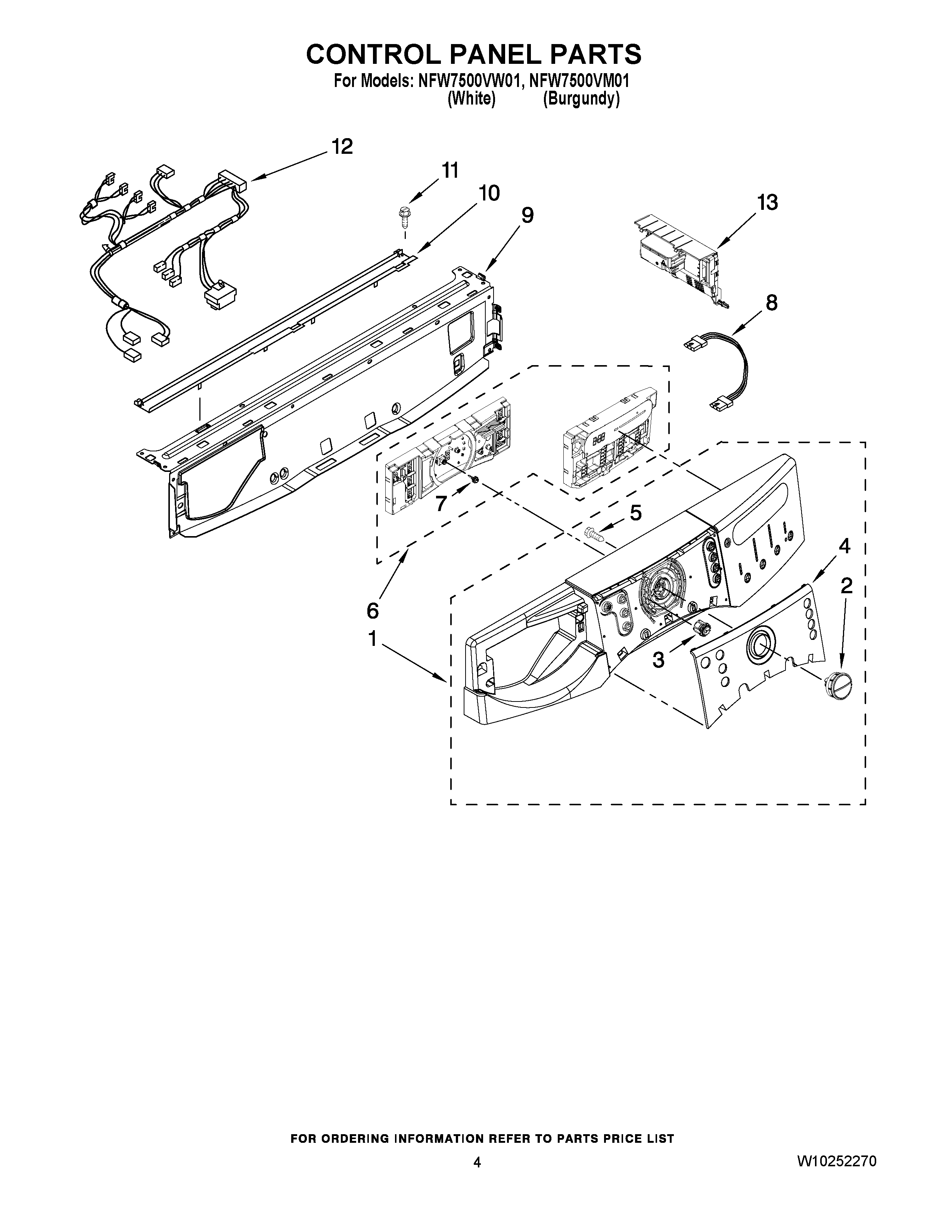 CONTROL PANEL PARTS

For Models: NFW7500VW01, NFW7500VM01
(White) (Burgundy)

12
11
10
9
13
8
7
5
4
2
6
1
3

FOR ORDERING INFORMATION REFER TO PARTS PRICE LIST

4

W10252270