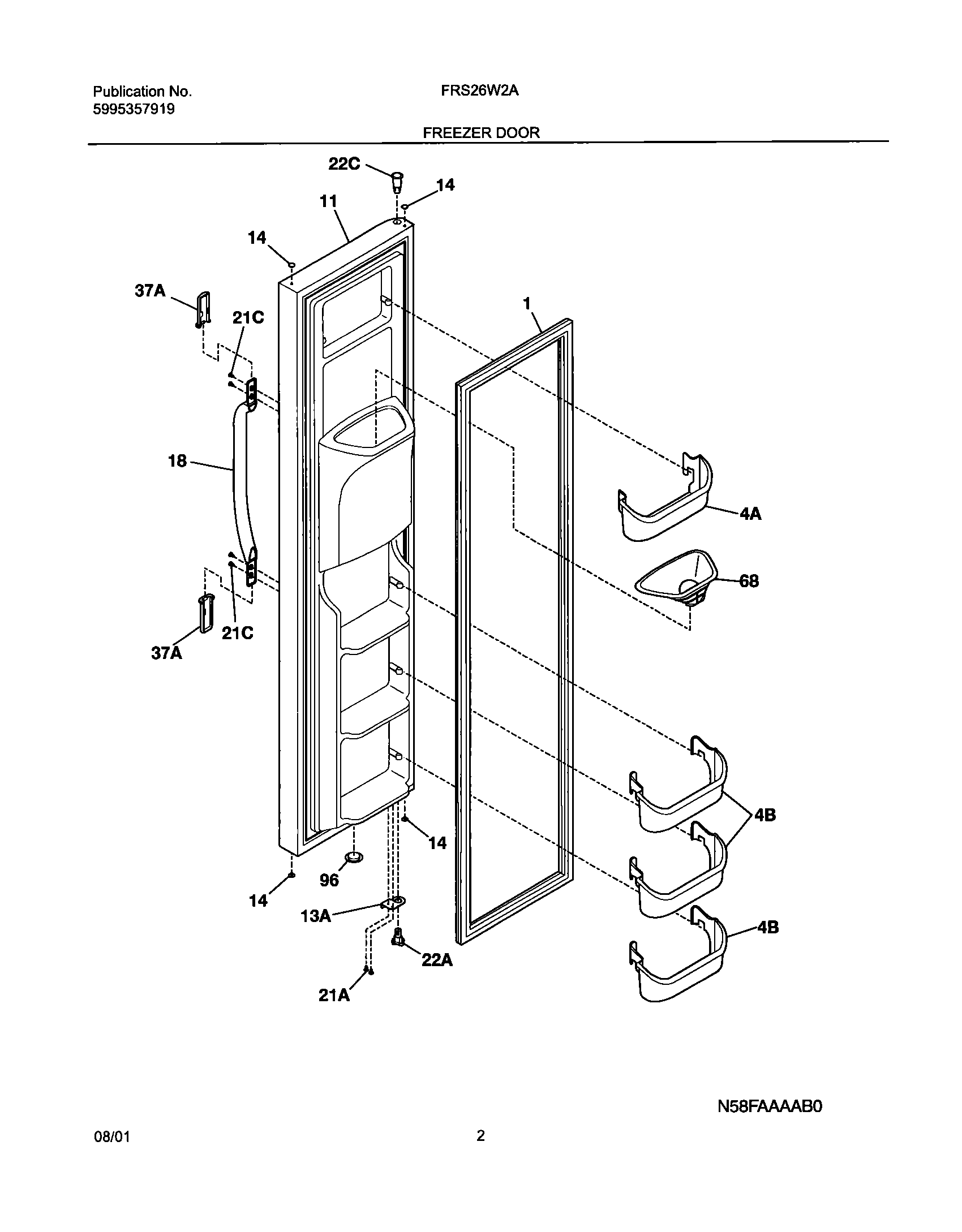 Publication No.
5995357919

FRS26W2A

FREEZER DOOR

22C
14
11
14
37A
21C
1
18
4A
68
21C
37A
4B
14
96
14
13A
4B
22A
21A

N58FAAAAB0

08/01

2