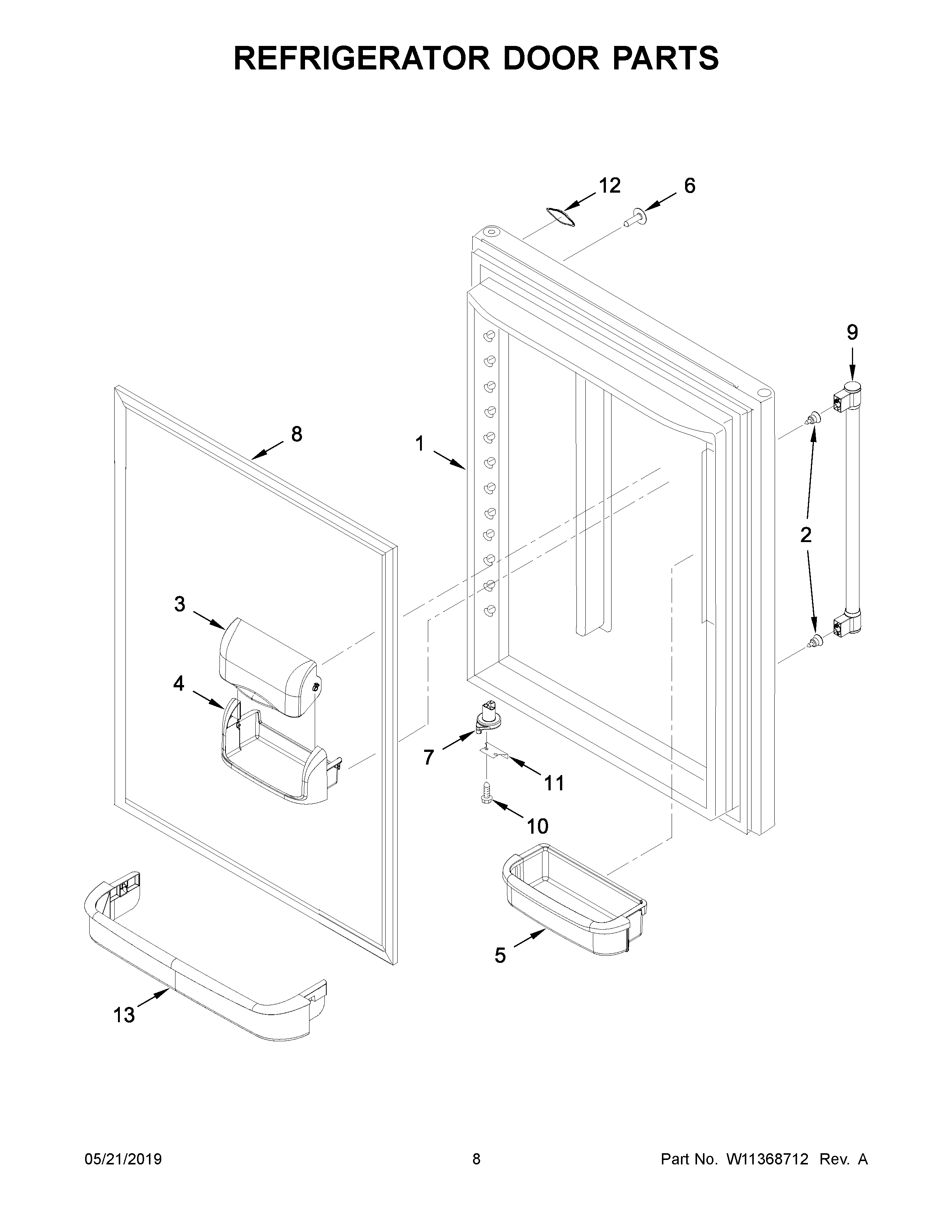 REFRIGERATOR DOOR PARTS

12
6
9
8
1
2
3
4
7
11
10
5
13

05/21/2019
8
Part No. W11368712 Rev. A