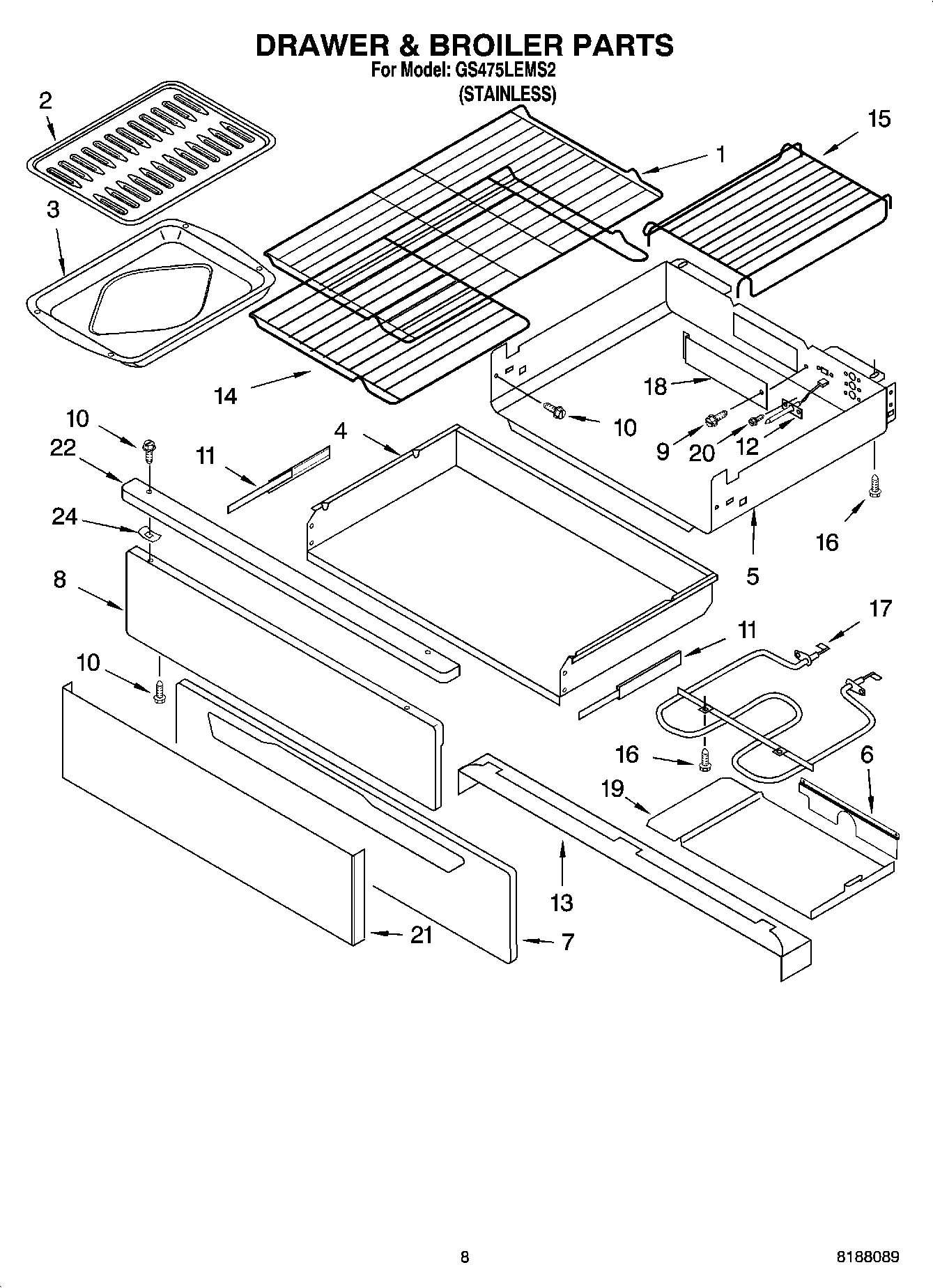 DRAWER & BROILER PARTS
For Model: GS475LEMS2
(STAINLESS)

2
15
1
3
14
18
10
10
9
20
12
22
11
4
24
16
8
5
17
11
10
16
6
19
13
21
7

8
8188089