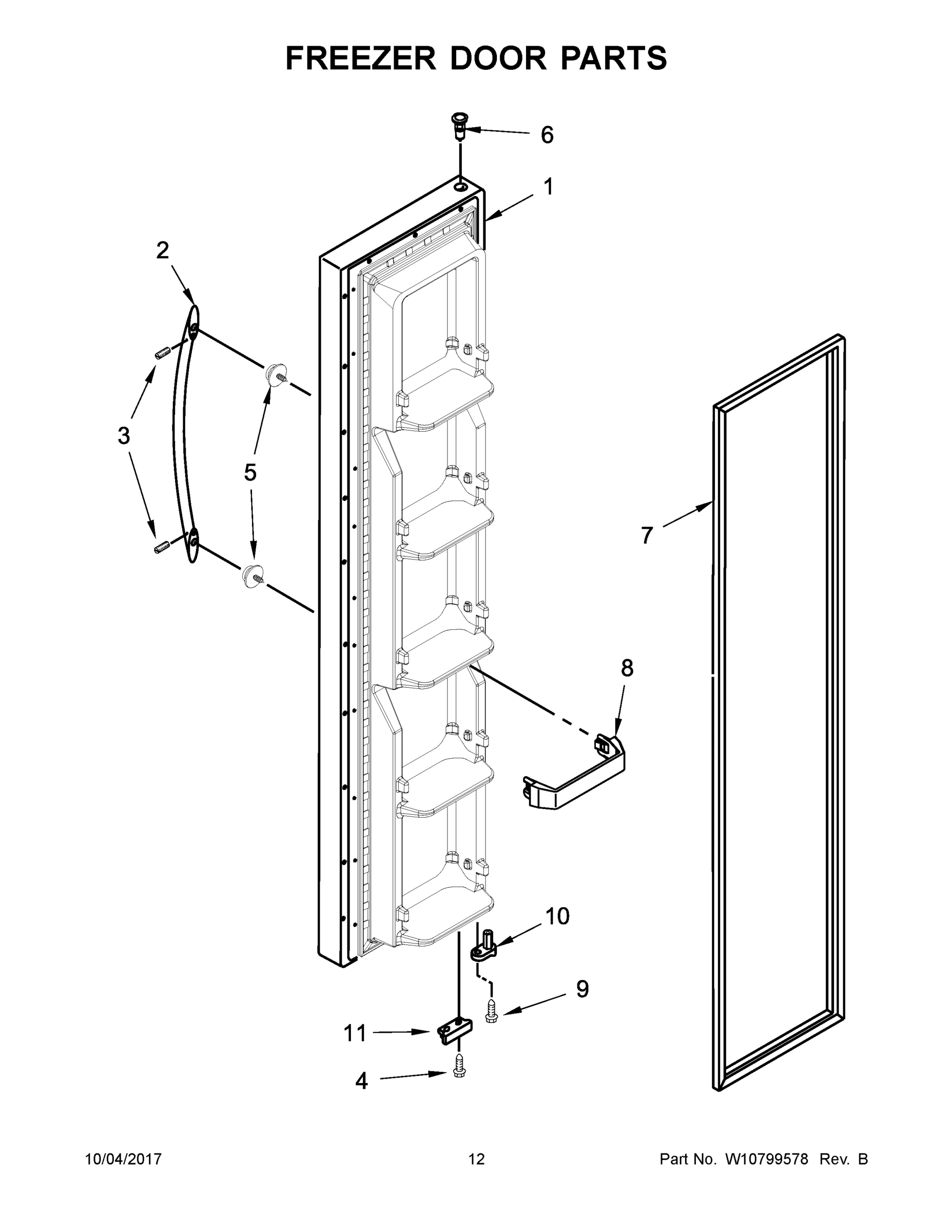 FREEZER DOOR PARTS

6

1

2

3

5

7

8

10

9

11

4

10/04/2017

12

Part No. W10799578 Rev. B