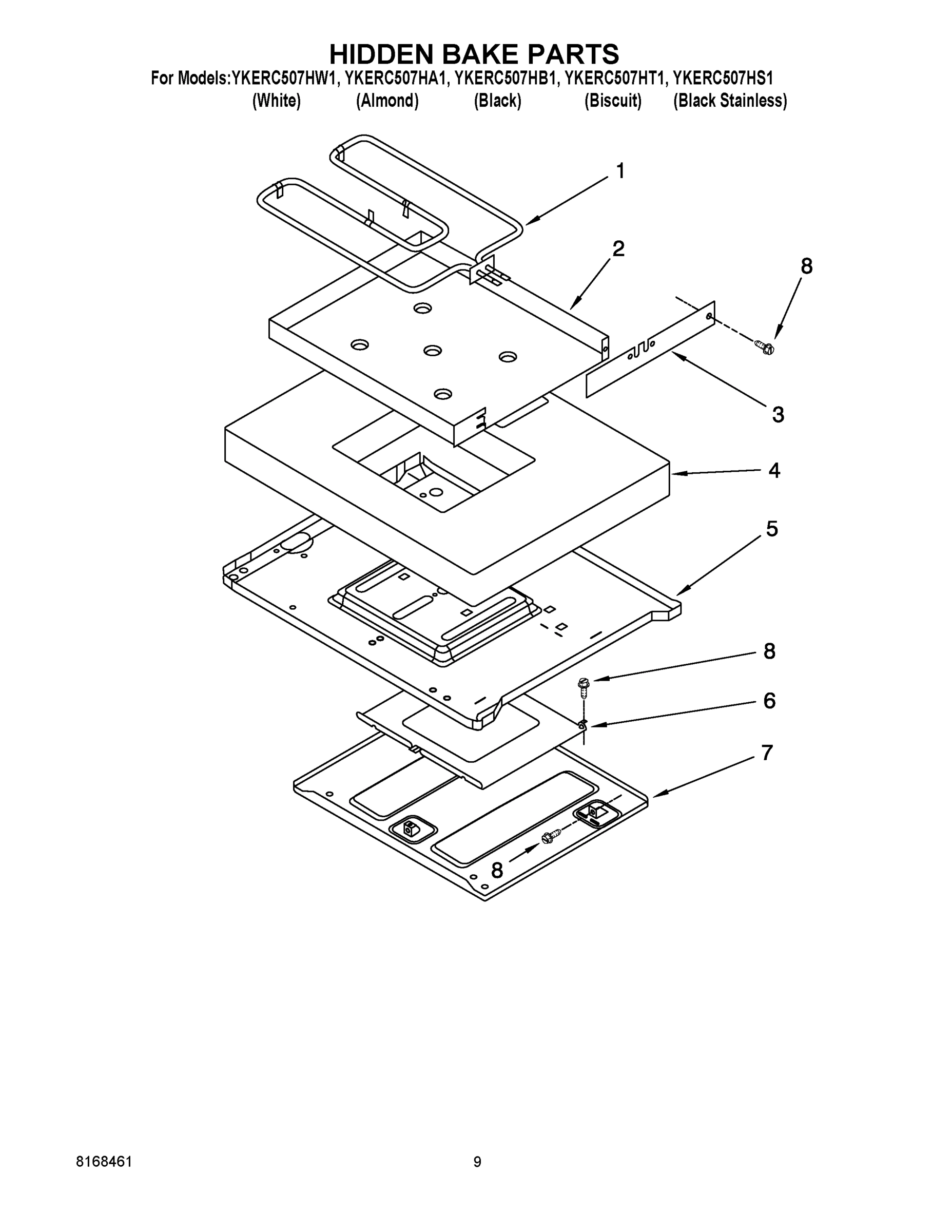 HIDDEN BAKE PARTS

For Models:YKERC507HW1, YKERC507HA1, YKERC507HB1, YKERC507HT1, YKERC507HS1
(White) (Almond) (Black) (Biscuit) (Black Stainless)

1

2

8

3

4

5

8

6

7

8

8168461

9