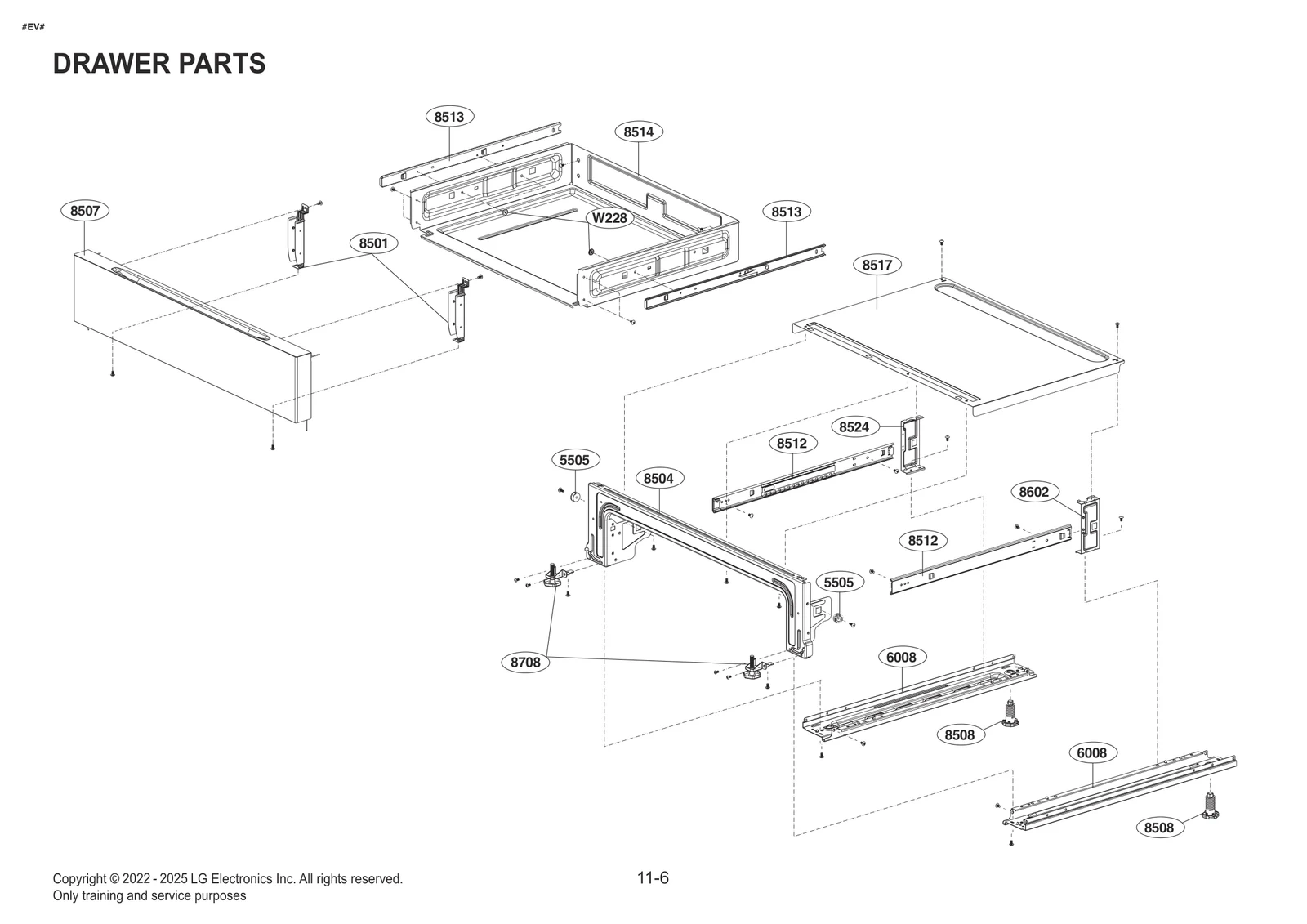 #EV#

DRAWER PARTS

8513
8514
8507
W228
8513
8501
8517
8524
8512
5505
8504
8602
8512
5505
8708
6008
8508
6008
8508

Copyright © 2022 - 2025 LG Electronics Inc. All rights reserved.
Only training and service purposes

11-6