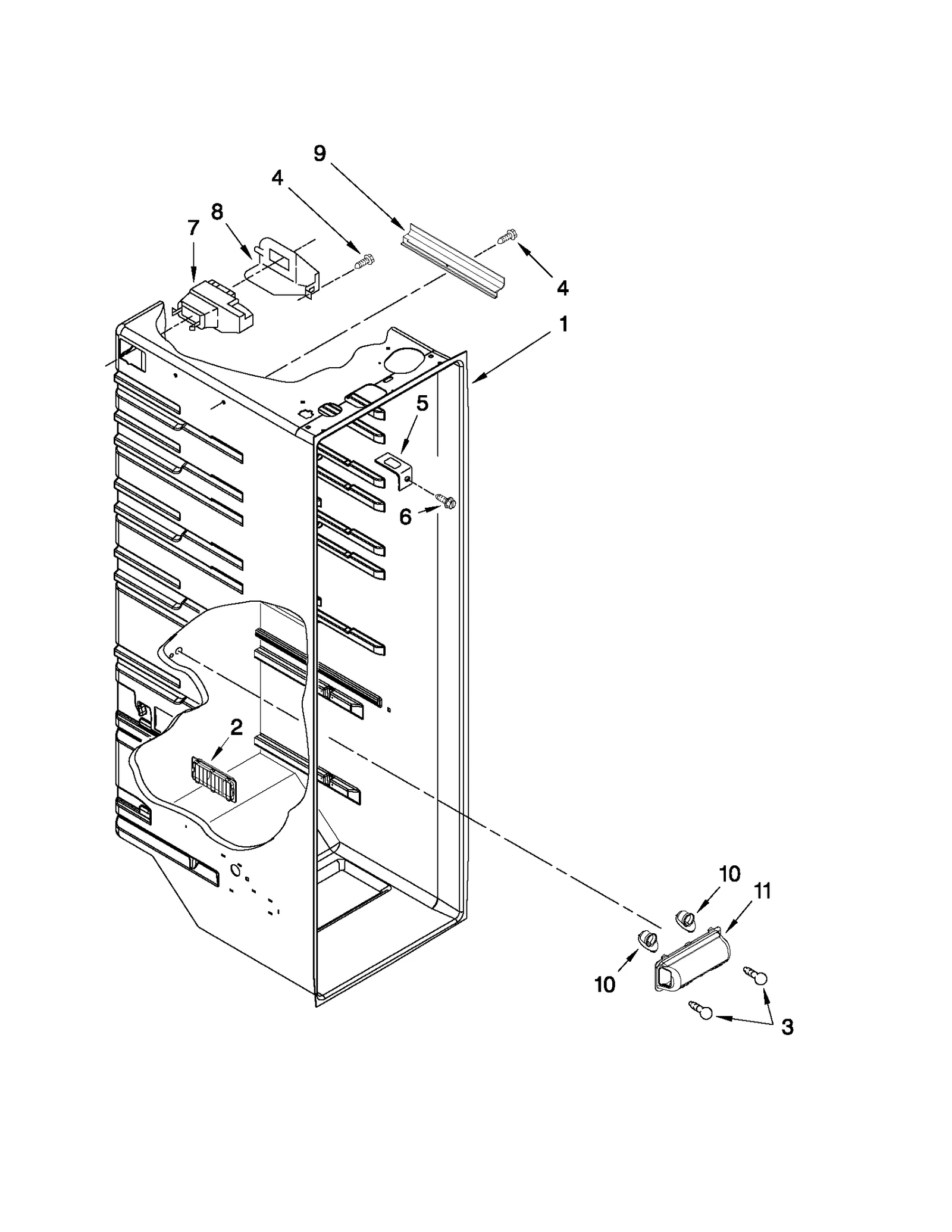 9
4
8
7
4
1
5
6
2
10
11
10
3