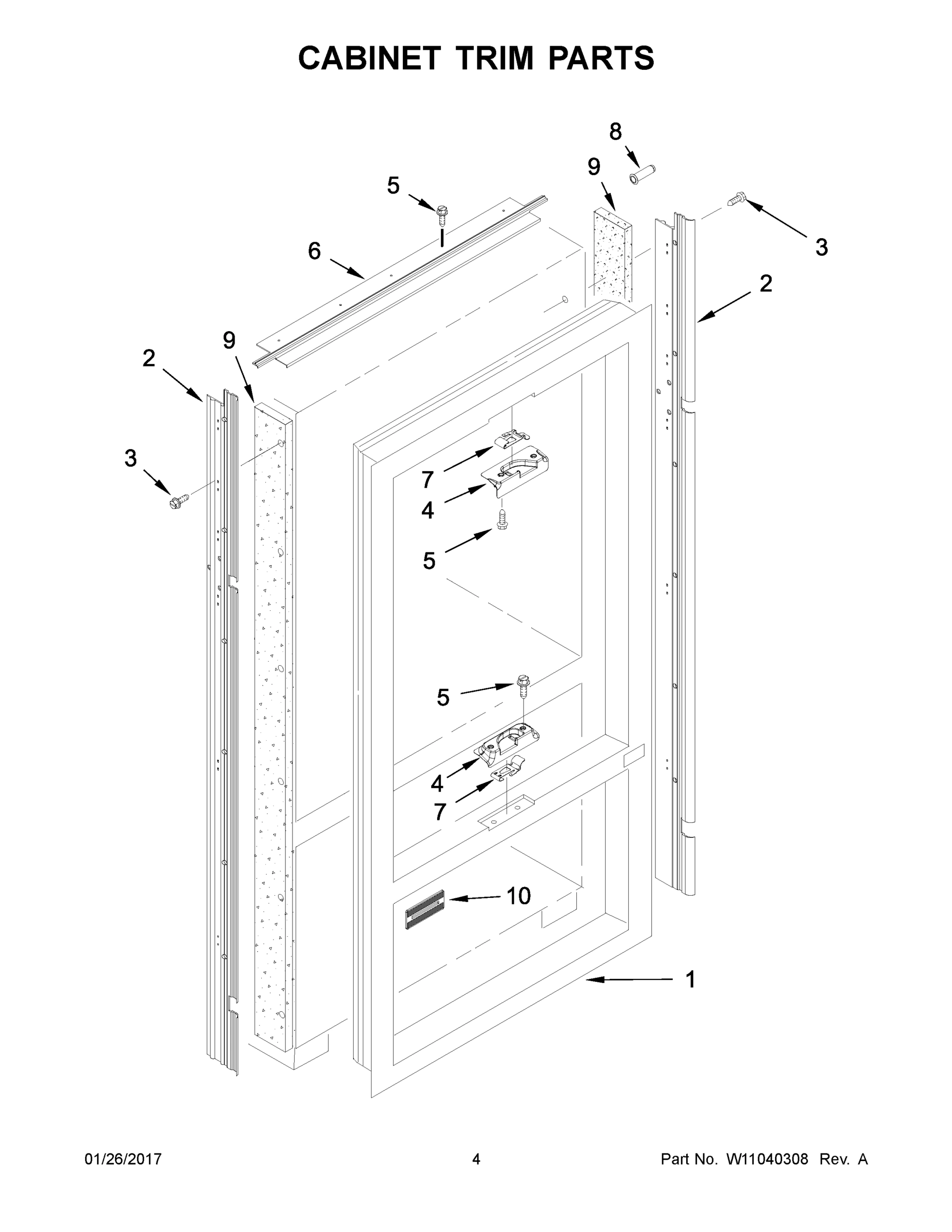 CABINET TRIM PARTS

8
9
5
3
6
2
9
2
3
7
4
5
5
4
7
10
1

01/26/2017
4
Part No. W11040308 Rev. A