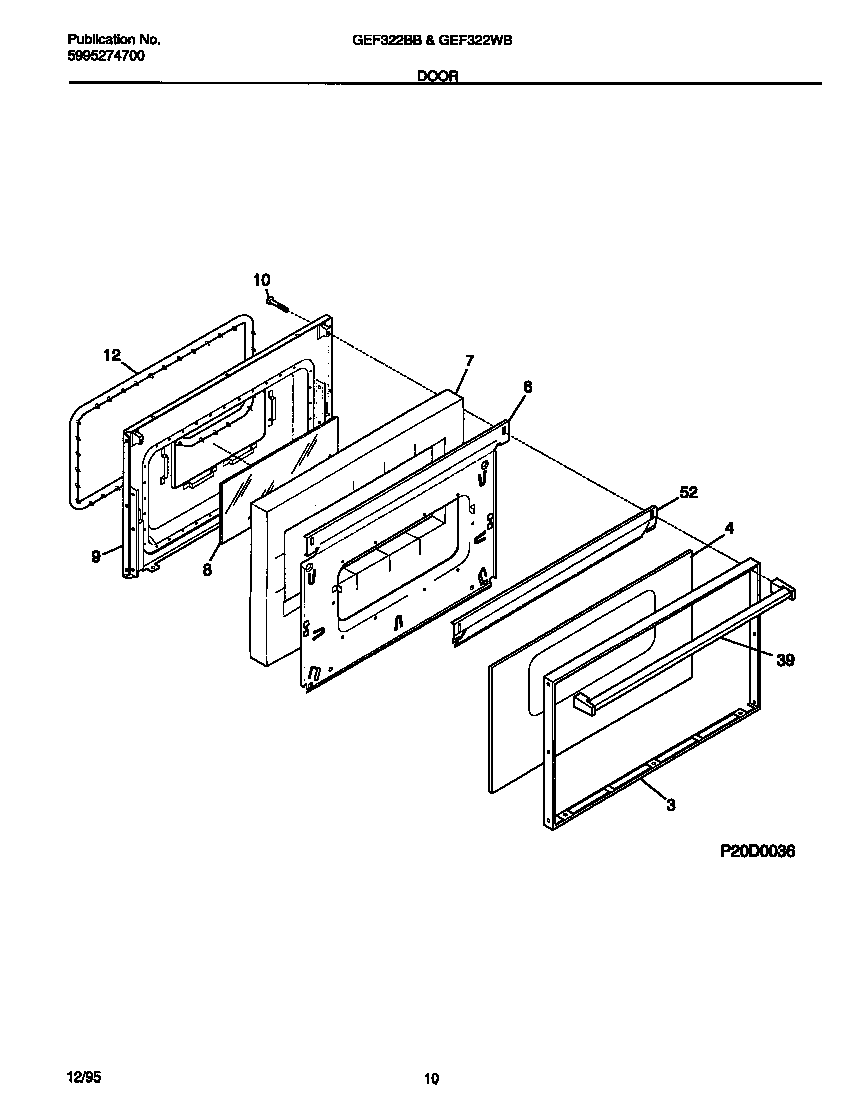 Publication No.
5995274700

GEF322BB & GEF322WB

DOOR

10
12
7
6
9
8
52
4
39
3

P20D0036

12/95

10