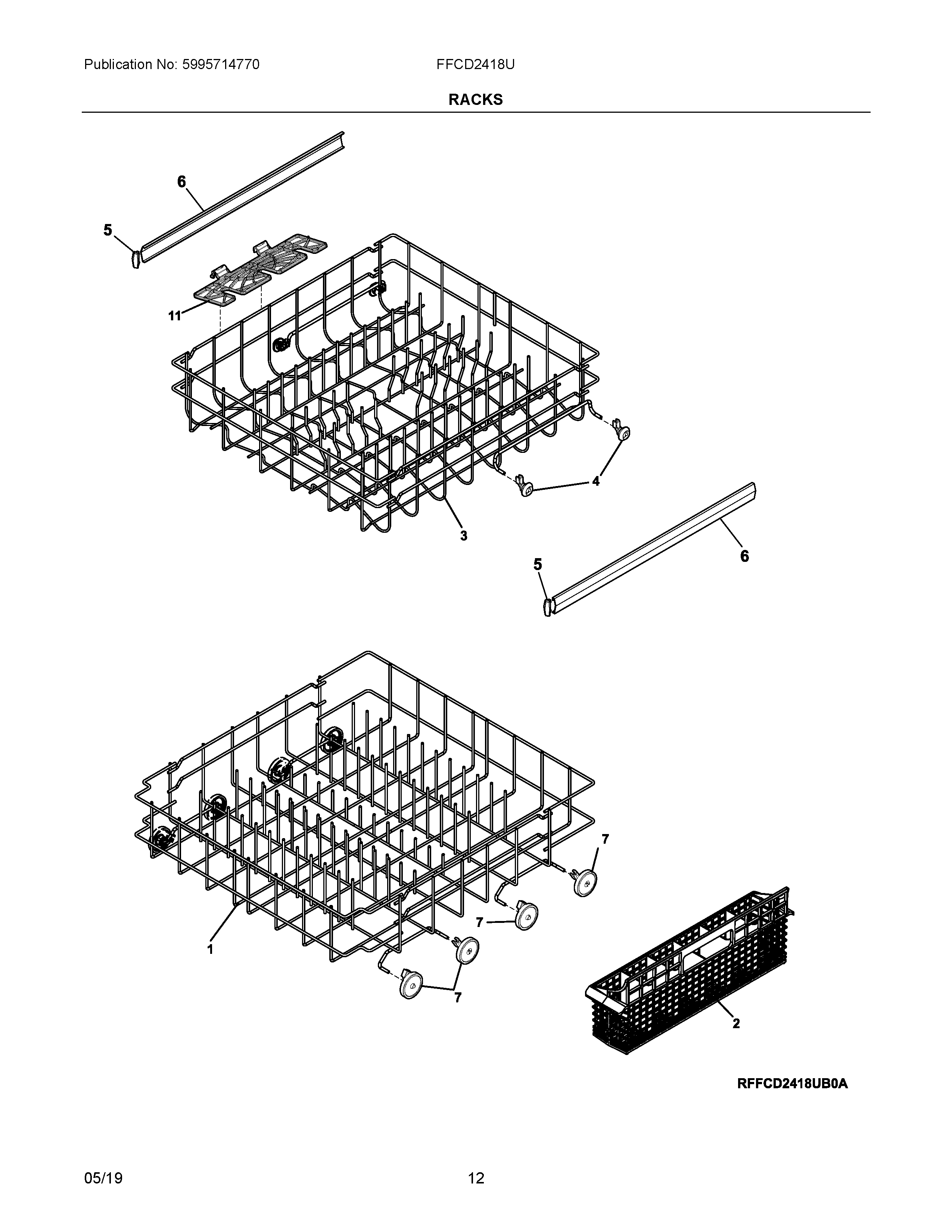 Publication No: 5995714770 FFCD2418U

RACKS

6
5
11
4
3
5
6

7
7
1
7
2

RFFCD2418UB0A

05/19 12