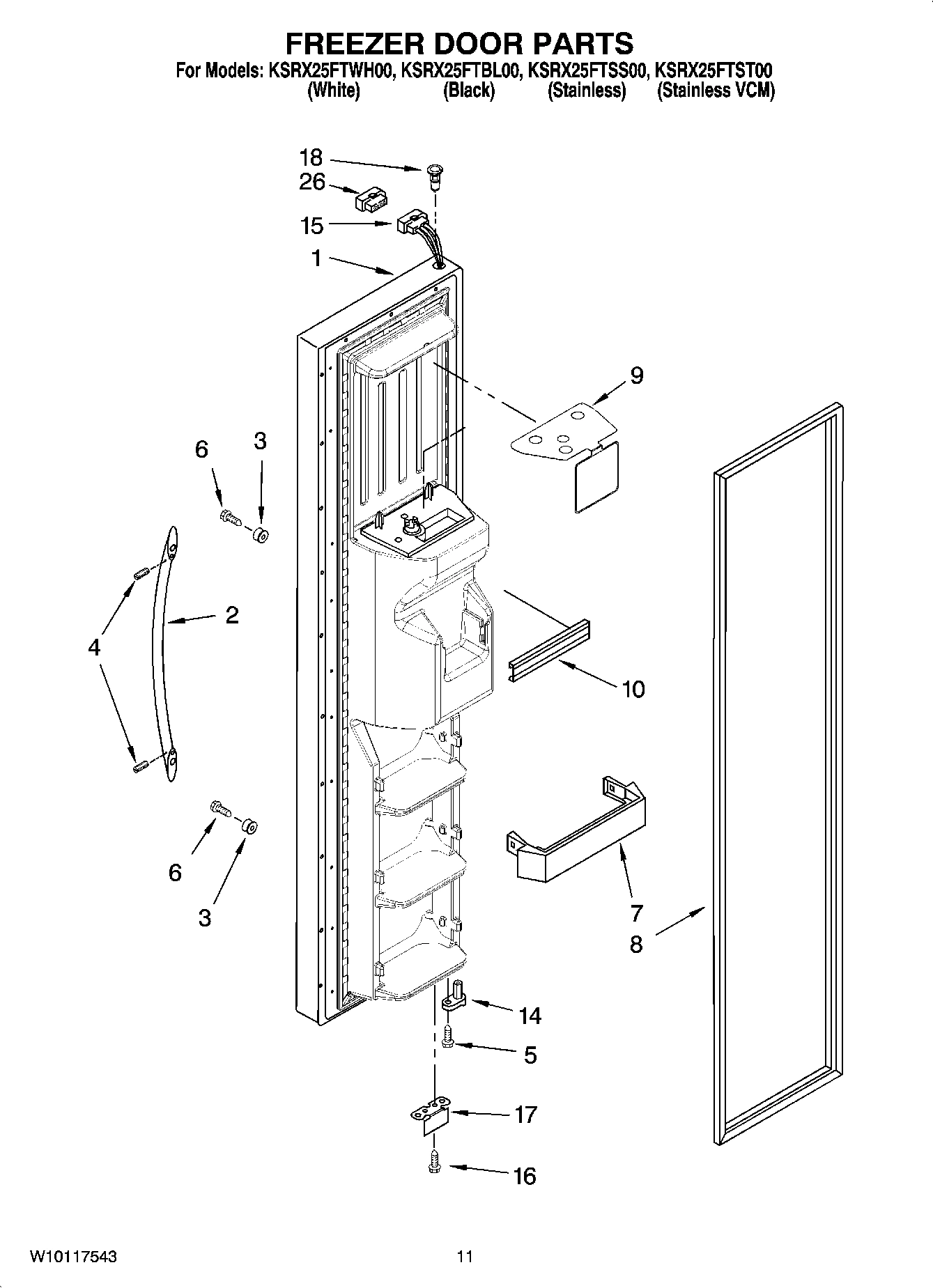 FREEZER DOOR PARTS

For Models: KSRX25FTWH00, KSRX25FTBL00, KSRX25FTSS00, KSRX25FTST00
(White) (Black) (Stainless) (Stainless VCM)

18
26
15
1
9
6
3
2
4
10
6
3
7
8
14
5
17
16

W10117543

11