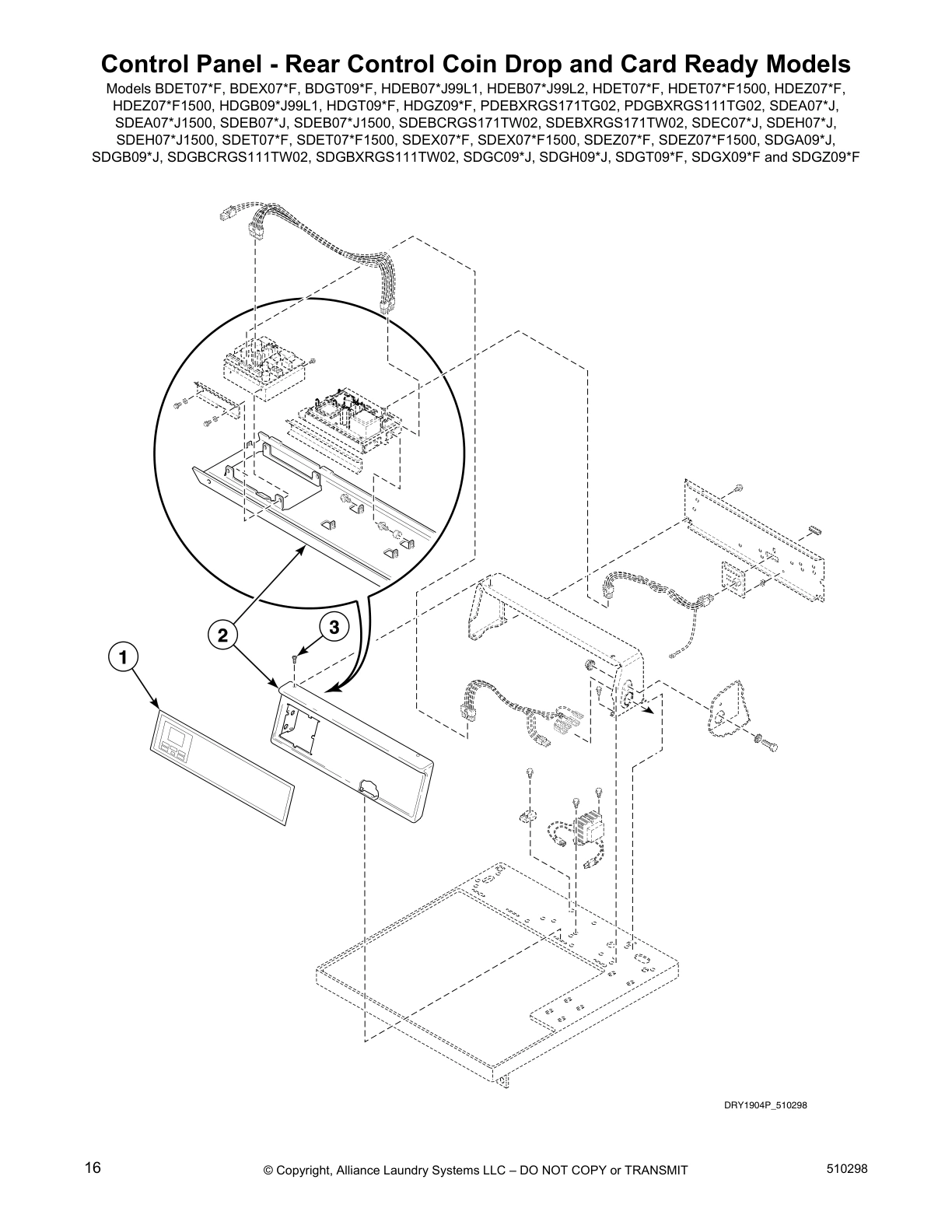 Control Panel - Rear Control Coin Drop and Card Ready Models

Models BDET07*F, BDEX07*F, BDGT09*F, HDEB07*J99L1, HDEB07*J99L2, HDET07*F, HDET07*F1500, HDEZ07*F, HDEZ07*F1500, HDGB09*J99L1, HDGT09*F, HDGZ09*F, PDEBXRGS171TG02, PDGBXRGS111TG02, SDEA07*J, SDEA07*J1500, SDEB07*J, SDEB07*J1500, SDEBCRGS171TW02, SDEBXRGS171TW02, SDEC07*J, SDEH07*J, SDEH07*J1500, SDET07*F, SDET07*F1500, SDEX07*F, SDEX07*F1500, SDEZ07*F, SDEZ07*F1500, SDGA09*J, SDGB09*J, SDGBCRGS111TW02, SDGBXRGS111TW02, SDGC09*J, SDGH09*J, SDGT09*F, SDGX09*F and SDGZ09*F

2
3
1

DRY1904P_510298

16
© Copyright, Alliance Laundry Systems LLC – DO NOT COPY or TRANSMIT
510298