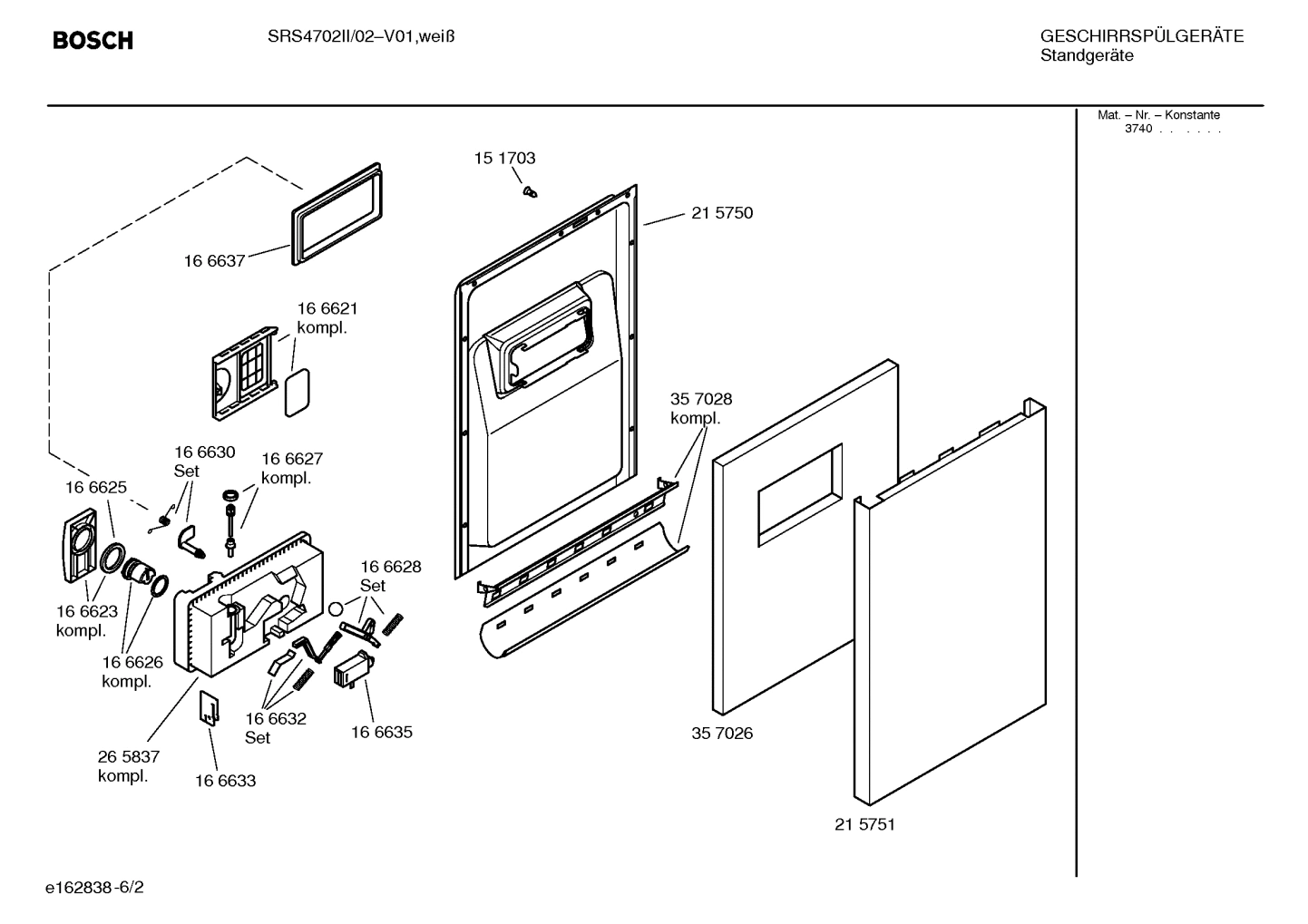 BOSCH

SRS4702II/02–V01,weiß

GESCHIRRSPÜLGERÄTE
Standgeräte

Mat. – Nr. – Konstante
3740 . . . . . .

15 1703

21 5750

16 6637

16 6621
kompl.

35 7028
kompl.

16 6630
Set

16 6627
kompl.

16 6625

16 6628
Set

16 6623
kompl.

16 6626
kompl.

16 6632
Set

16 6635

35 7026

26 5837
kompl.

16 6633

21 5751

e162838-6/2