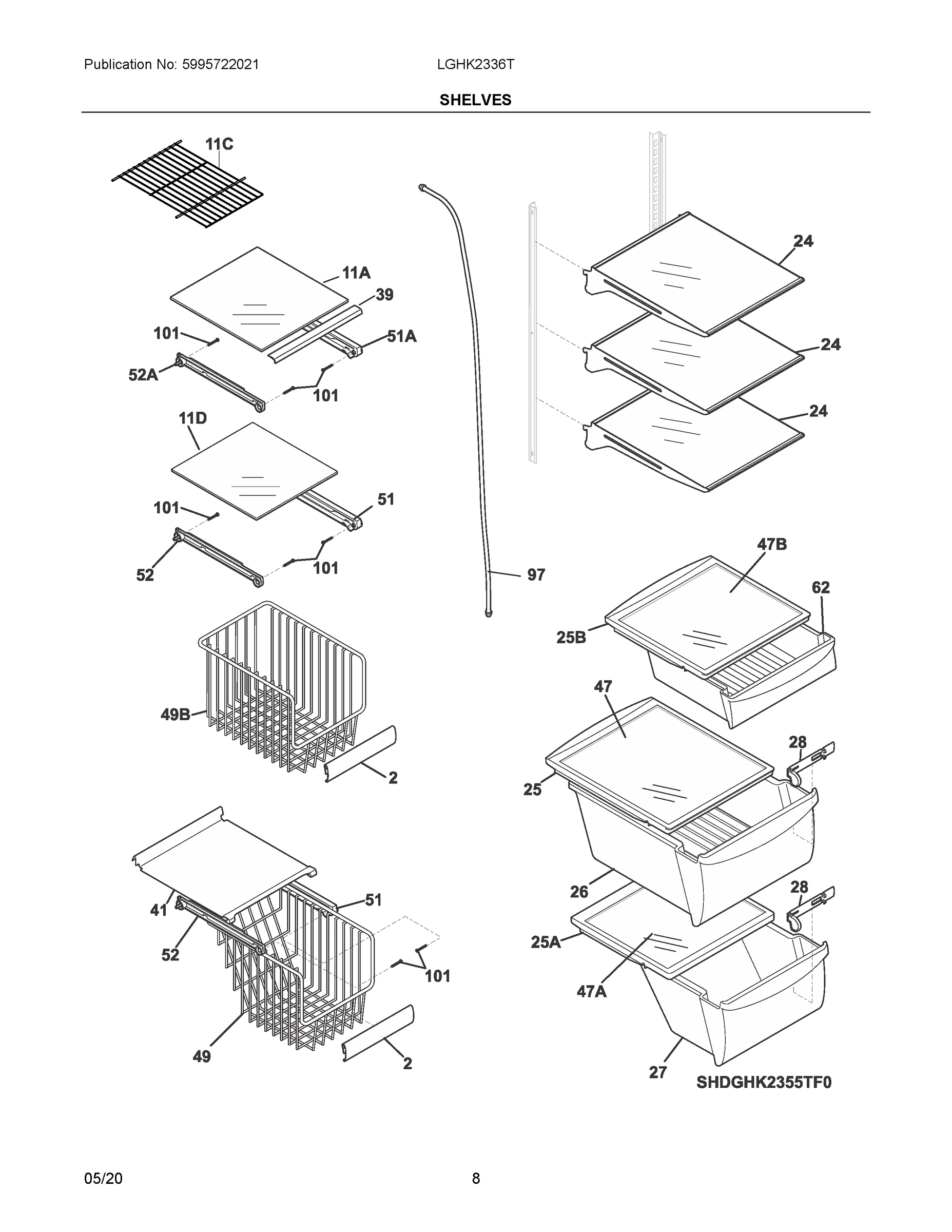 Publication No: 5995722021
LGHK2336T

SHELVES

11C
11A
39
101
51A
52A
101
11D
101
51
52
101
49B
2
41
51
52
101
49
2
97
24
24
24
47B
62
25B
47
28
25
26
28
25A
47A
27
SHDGHK2355TF0

05/20
8