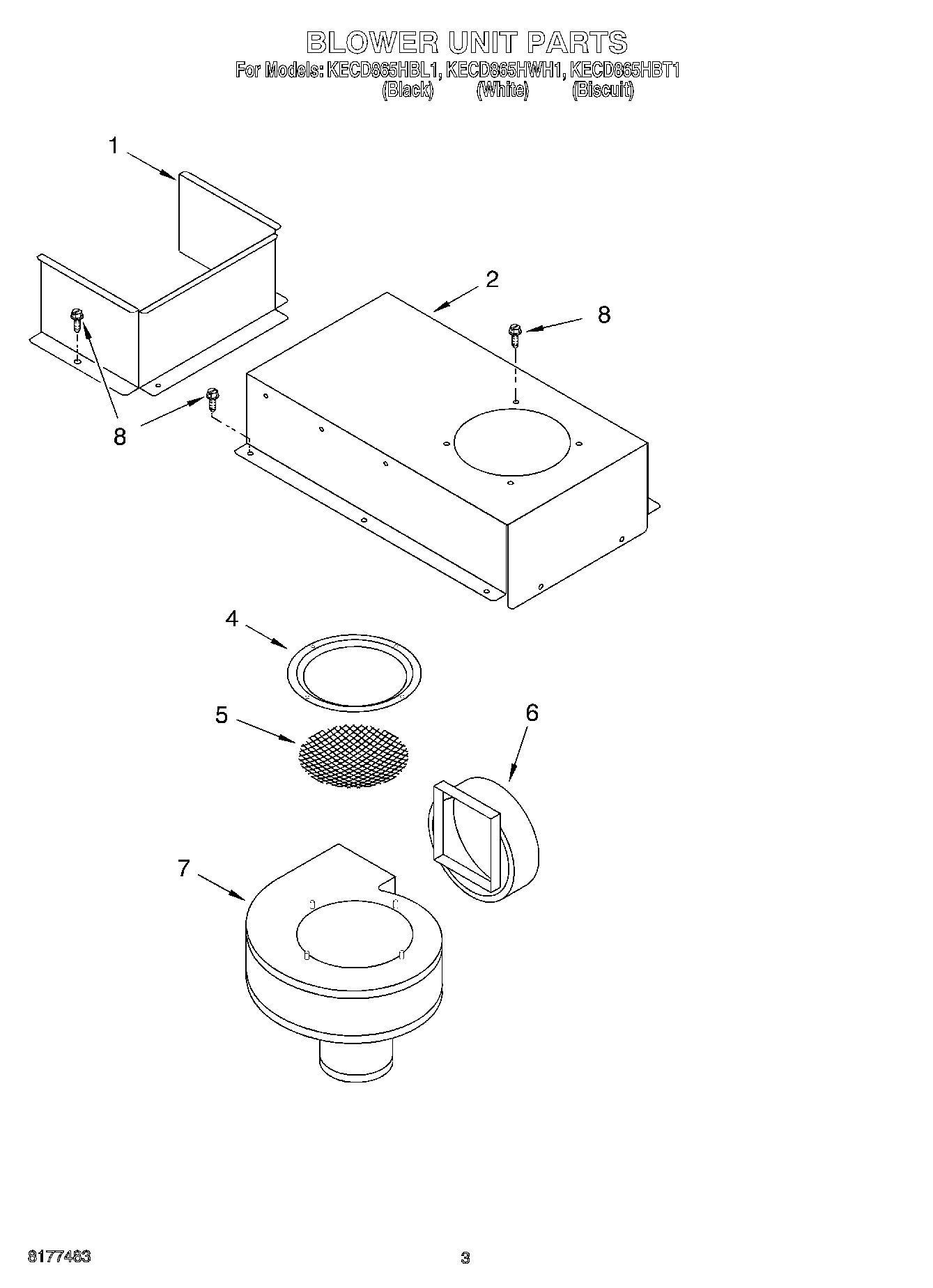 BLOWER UNIT PARTS
For Models: KECD865HBL1, KECD865HWH1, KECD865HBT1
(Black) (White) (Biscuit)

1

2

8

8

4

5

6

7

8177483

3