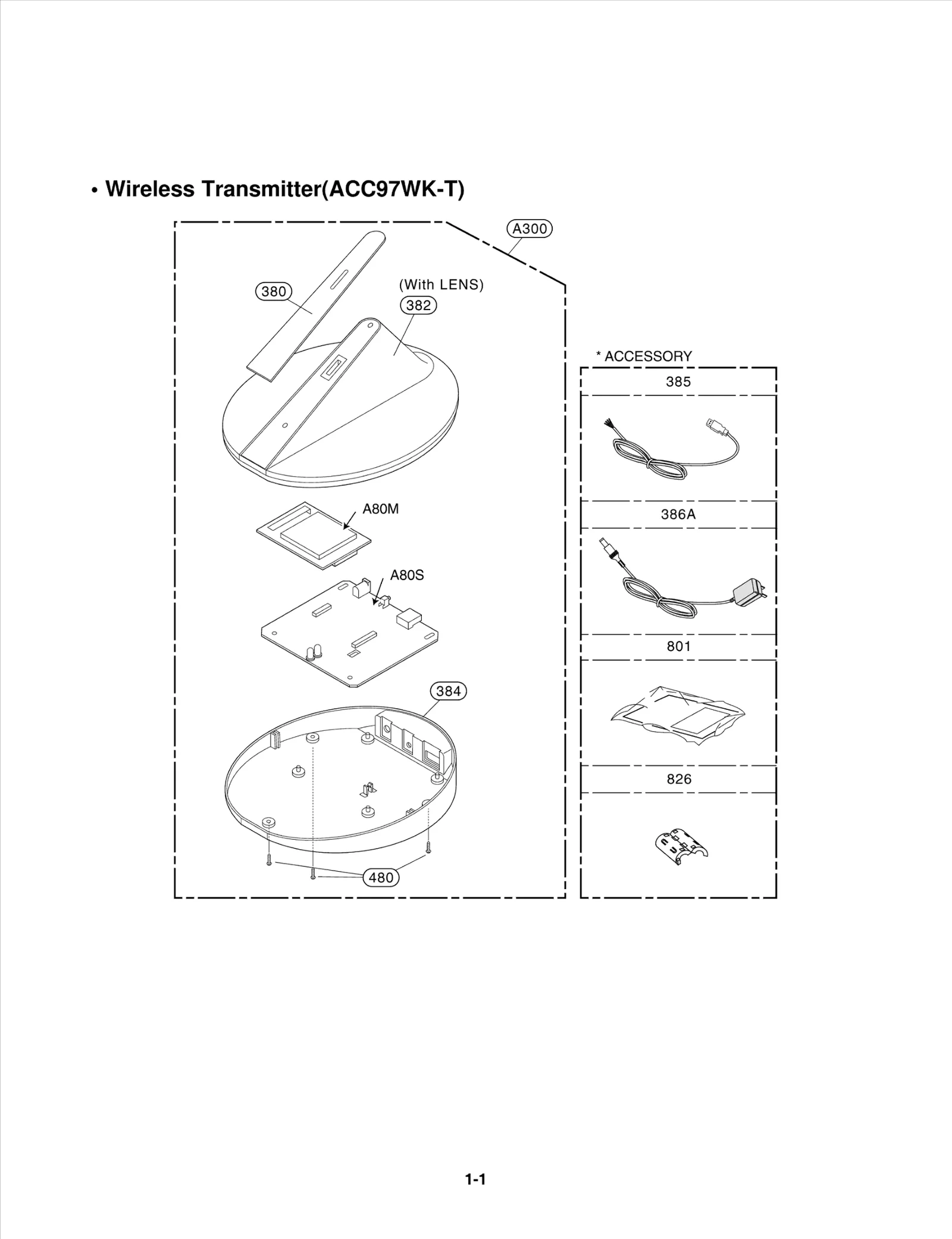 • Wireless Transmitter(ACC97WK-T)

A300

380

(With LENS)

382

A80M

A80S

384

480

* ACCESSORY

385

386A

801

826

1-1