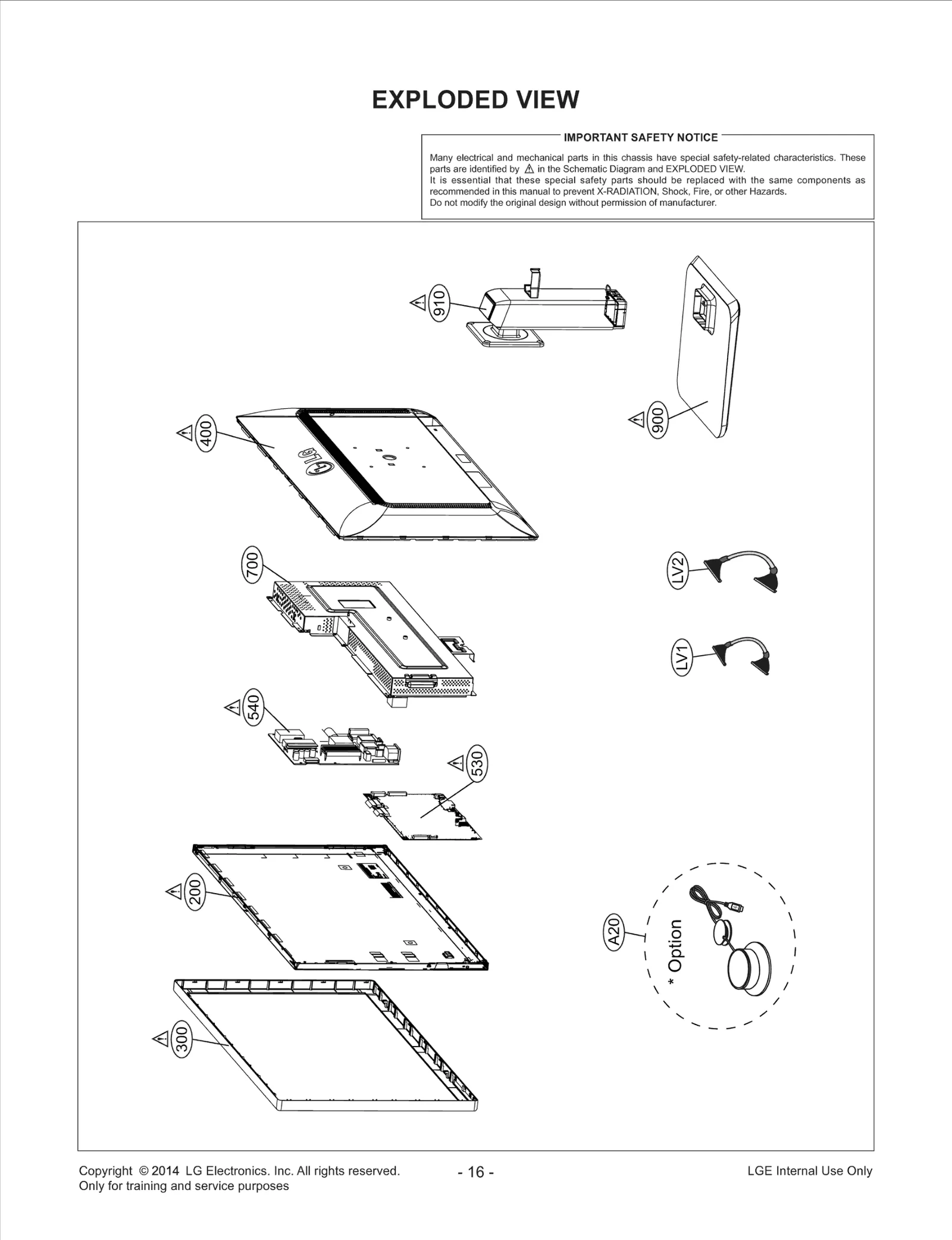 EXPLODED VIEW

IMPORTANT SAFETY NOTICE

Many electrical and mechanical parts in this chassis have special safety-related characteristics. These parts are identified by ⚠ in the Schematic Diagram and EXPLODED VIEW.
It is essential that these special safety parts should be replaced with the same components as recommended in this manual to prevent X-RADIATION, Shock, Fire, or other Hazards.
Do not modify the original design without permission of manufacturer.

910

900

400

LG

700

LV2

LV1

540

530

200

A20

* Option

300

Copyright © 2014 LG Electronics. Inc. All rights reserved.
Only for training and service purposes

- 16 -

LGE Internal Use Only