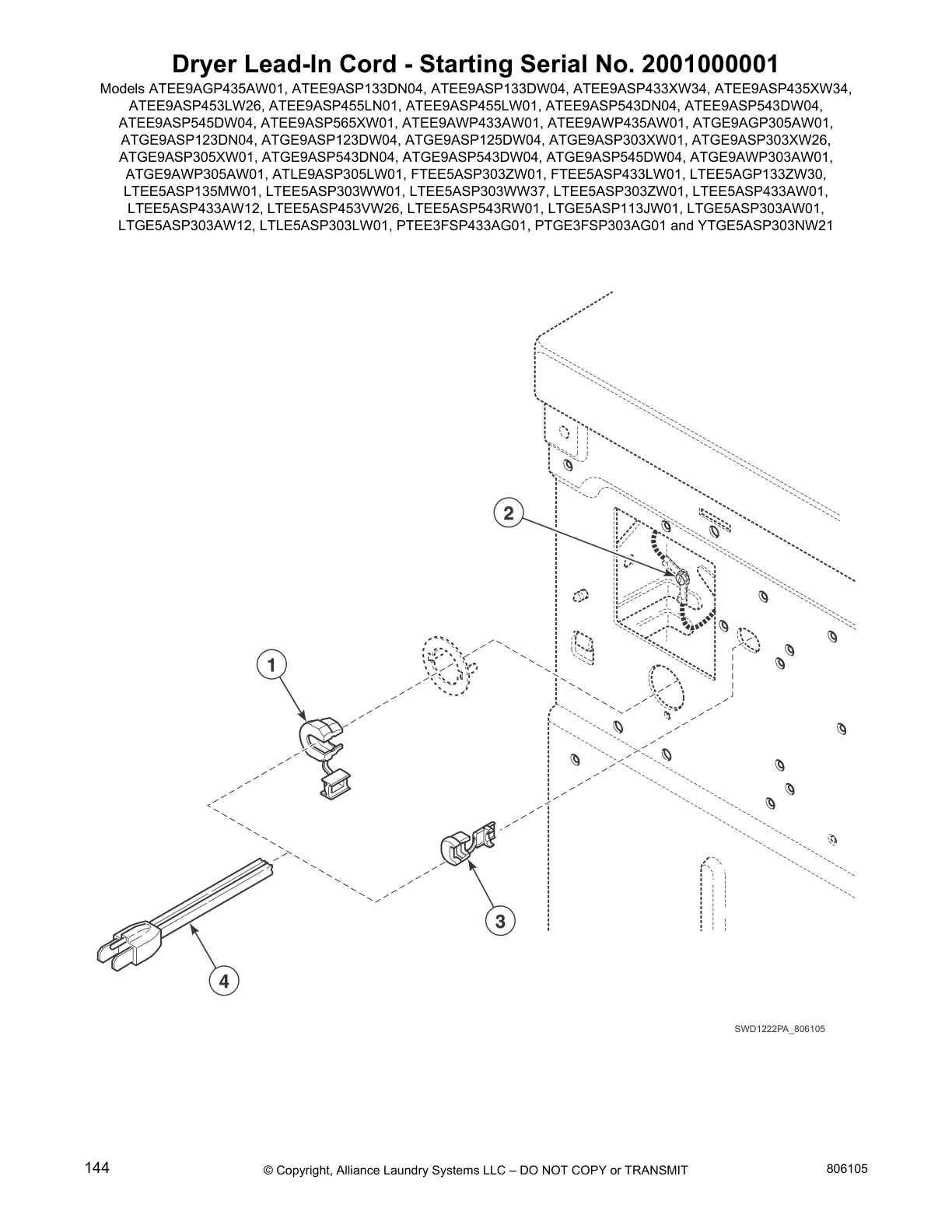 Dryer Lead-In Cord - Starting Serial No. 2001000001

Models ATEE9AGP435AW01, ATEE9ASP133DN04, ATEE9ASP133DW04, ATEE9ASP433XW34, ATEE9ASP435XW34, ATEE9ASP453LW26, ATEE9ASP455LN01, ATEE9ASP455LW01, ATEE9ASP543DN04, ATEE9ASP543DW04, ATEE9ASP545DW04, ATEE9ASP565XW01, ATEE9AWP433AW01, ATEE9AWP435AW01, ATGE9AGP305AW01, ATGE9ASP123DN04, ATGE9ASP123DW04, ATGE9ASP125DW04, ATGE9ASP303XW01, ATGE9ASP303XW26, ATGE9ASP305XW01, ATGE9ASP543DN04, ATGE9ASP543DW04, ATGE9ASP545DW04, ATGE9AWP303AW01, ATGE9AWP305AW01, ATLE9ASP305LW01, FTEE5ASP303ZW01, FTEE5ASP433LW01, LTEE5AGP133ZW30, LTEE5ASP135MW01, LTEE5ASP303WW01, LTEE5ASP303WW37, LTEE5ASP303ZW01, LTEE5ASP433AW01, LTEE5ASP433AW12, LTEE5ASP453VW26, LTEE5ASP543RW01, LTGE5ASP113JW01, LTGE5ASP303AW01, LTGE5ASP303AW12, LTLE5ASP303LW01, PTEE3FSP433AG01, PTGE3FSP303AG01 and YTGE5ASP303NW21

2

1

3

4

SWD1222PA_806105

144

© Copyright, Alliance Laundry Systems LLC – DO NOT COPY or TRANSMIT

806105