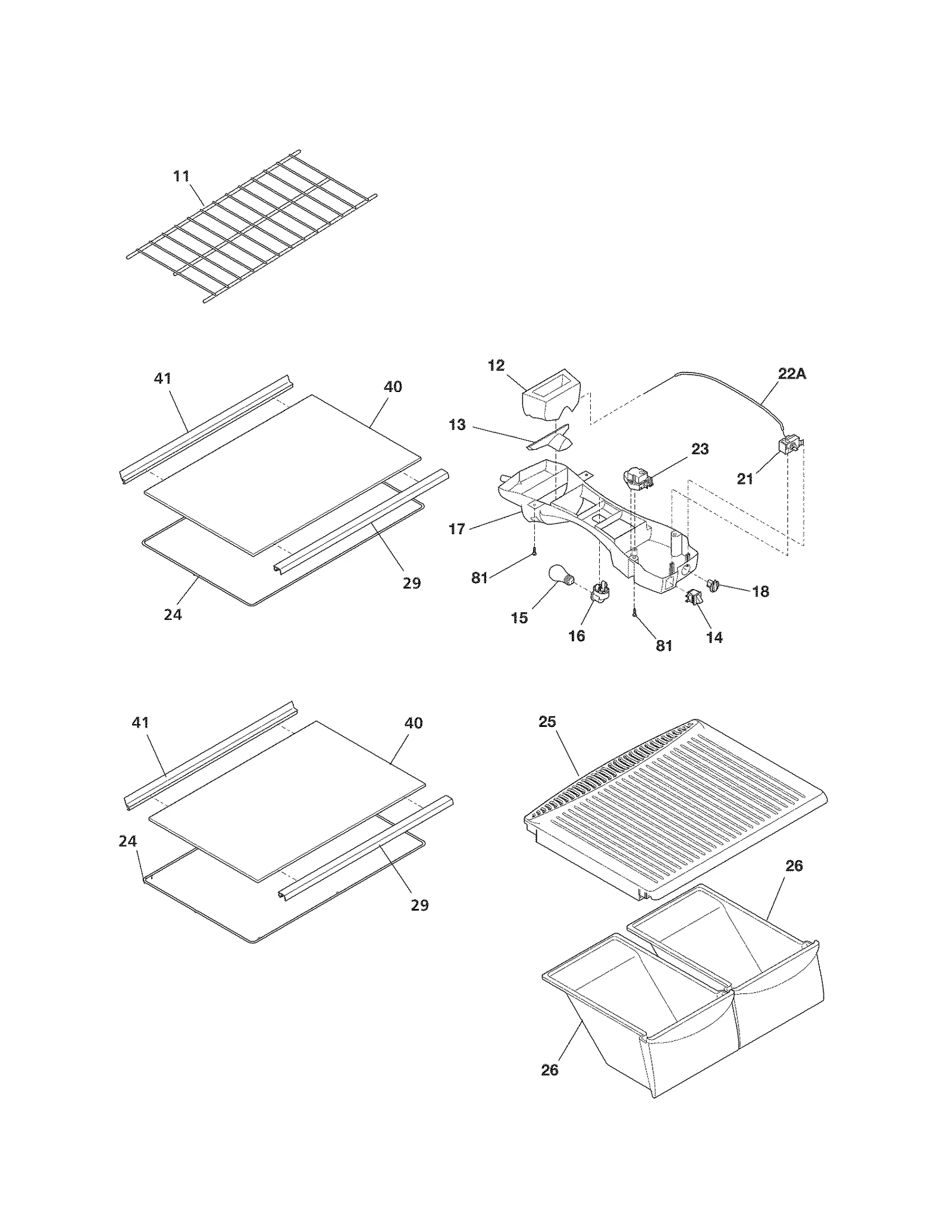 11

41
40
29
24

12
22A
13
23
21
17
81
15
16
81
14
18

41
40
24
29

25
26
26