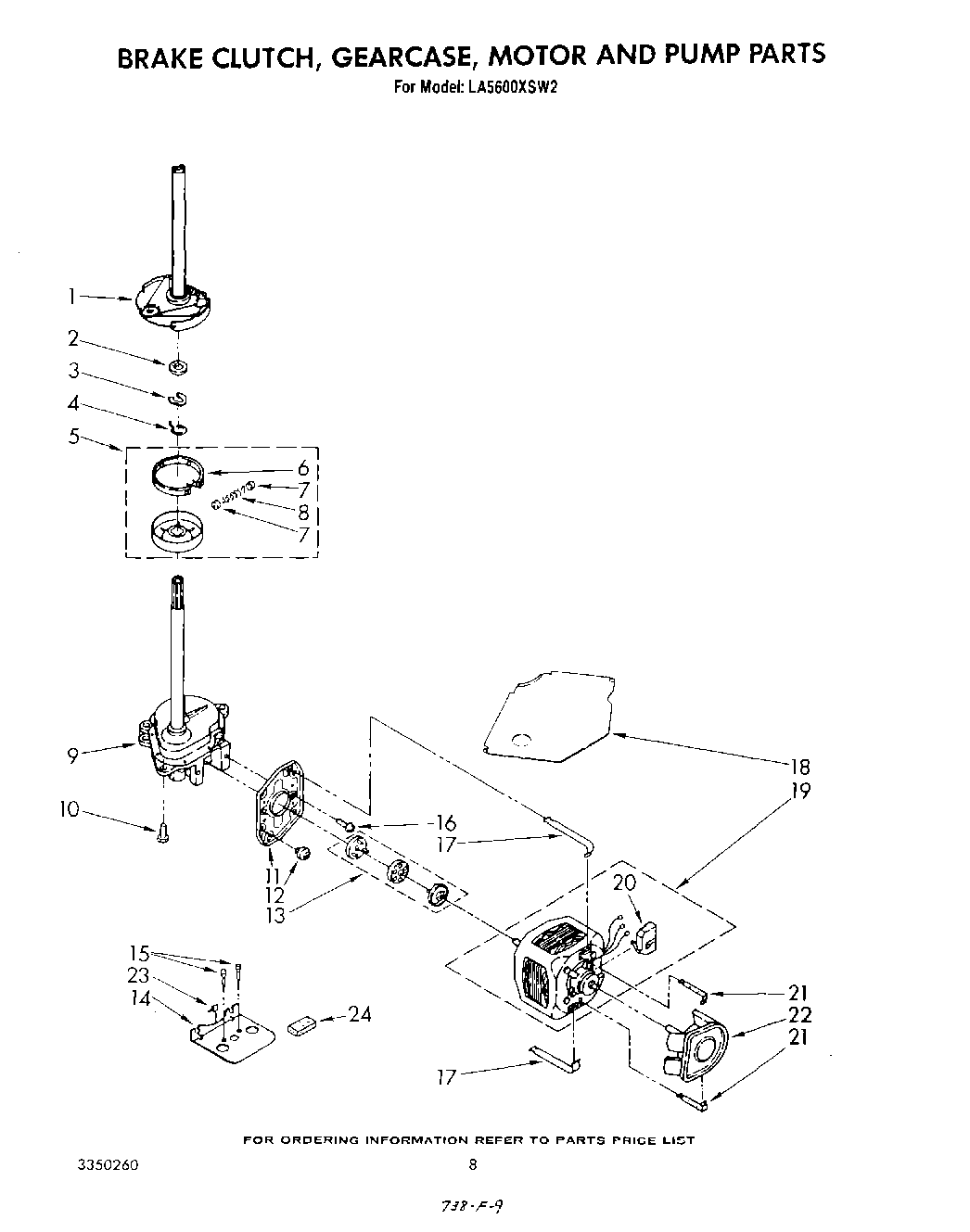 BRAKE CLUTCH, GEARCASE, MOTOR AND PUMP PARTS
For Model: LA5600XSW2

1
2
3
4
5
6
7
8
7
9
10
11
12
13
16
17
18
19
20
15
23
14
24
21
22
21
17

FOR ORDERING INFORMATION REFER TO PARTS PRICE LIST

3350260

8

738-F-9