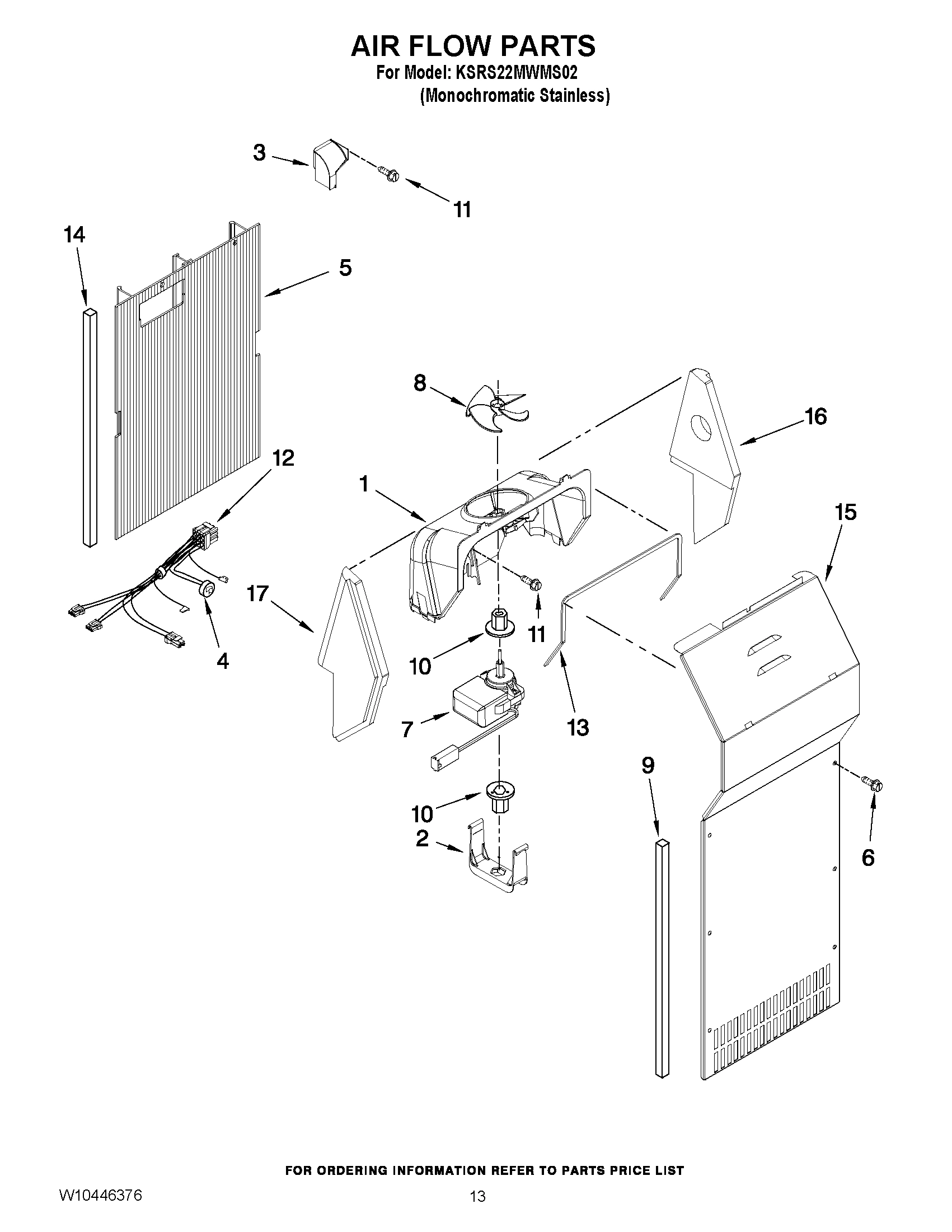 AIR FLOW PARTS
For Model: KSRS22MWMS02
(Monochromatic Stainless)

3
11
14
5
8
16
12
1
15
17
11
4
10
13
7
9
10
2
6

FOR ORDERING INFORMATION REFER TO PARTS PRICE LIST

W10446376
13