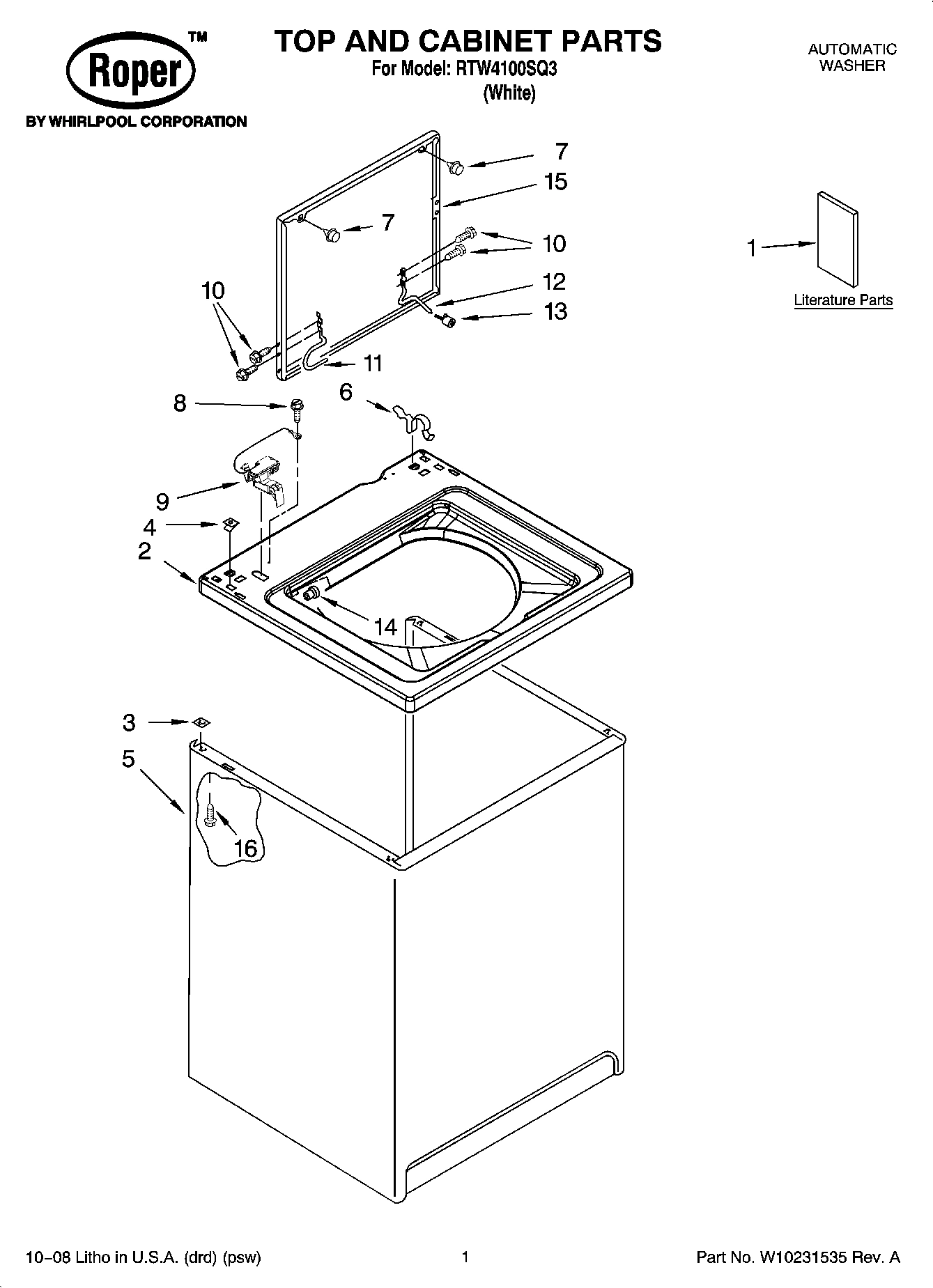 Roper™
BY WHIRLPOOL CORPORATION

TOP AND CABINET PARTS
For Model: RTW4100SQ3
(White)

AUTOMATIC
WASHER

7
15
7
10
12
13
10
11
8
6
9
4
2
14
3
5
16

1
Literature Parts

10–08 Litho in U.S.A. (drd) (psw)
1
Part No. W10231535 Rev. A