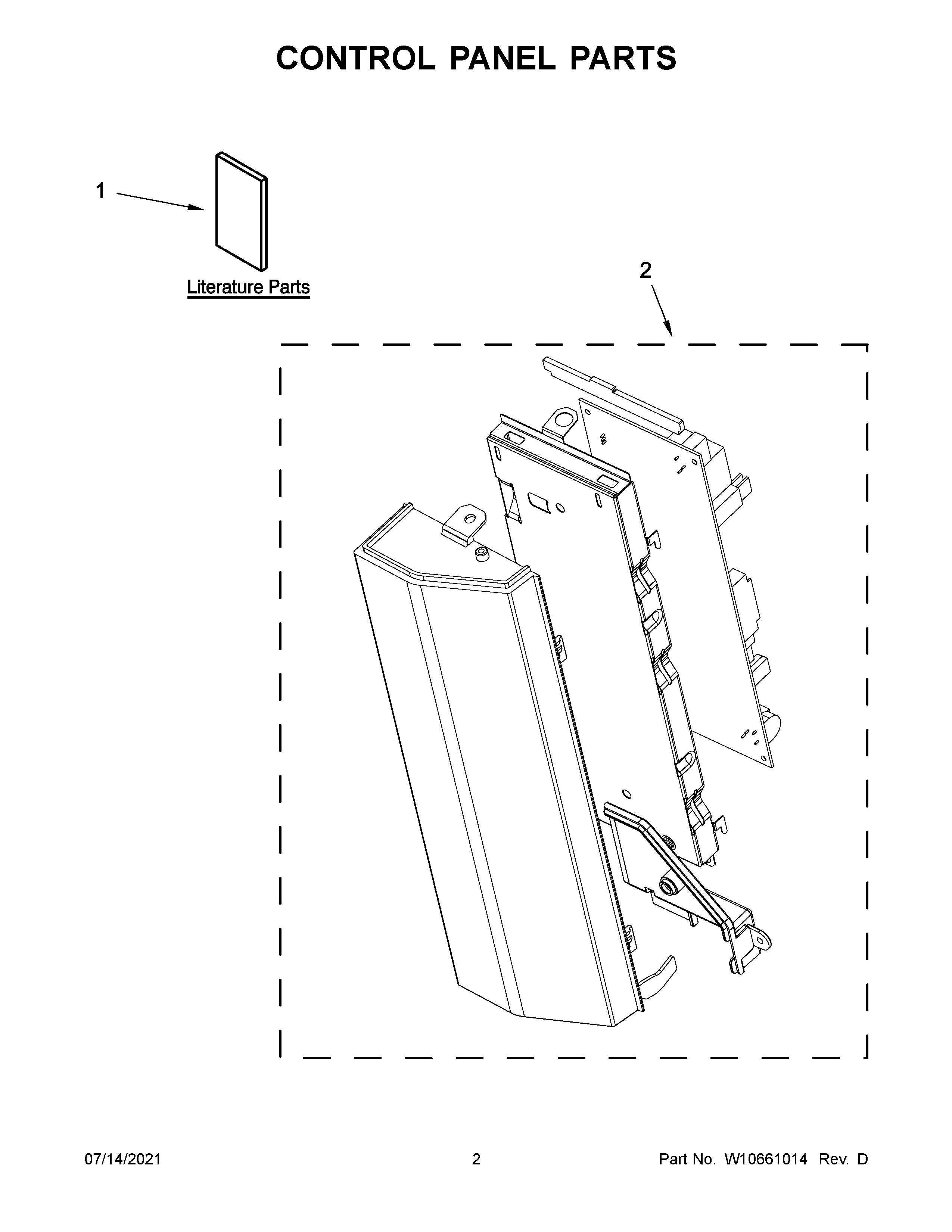 CONTROL PANEL PARTS

1

Literature Parts

2

07/14/2021

2

Part No. W10661014 Rev. D