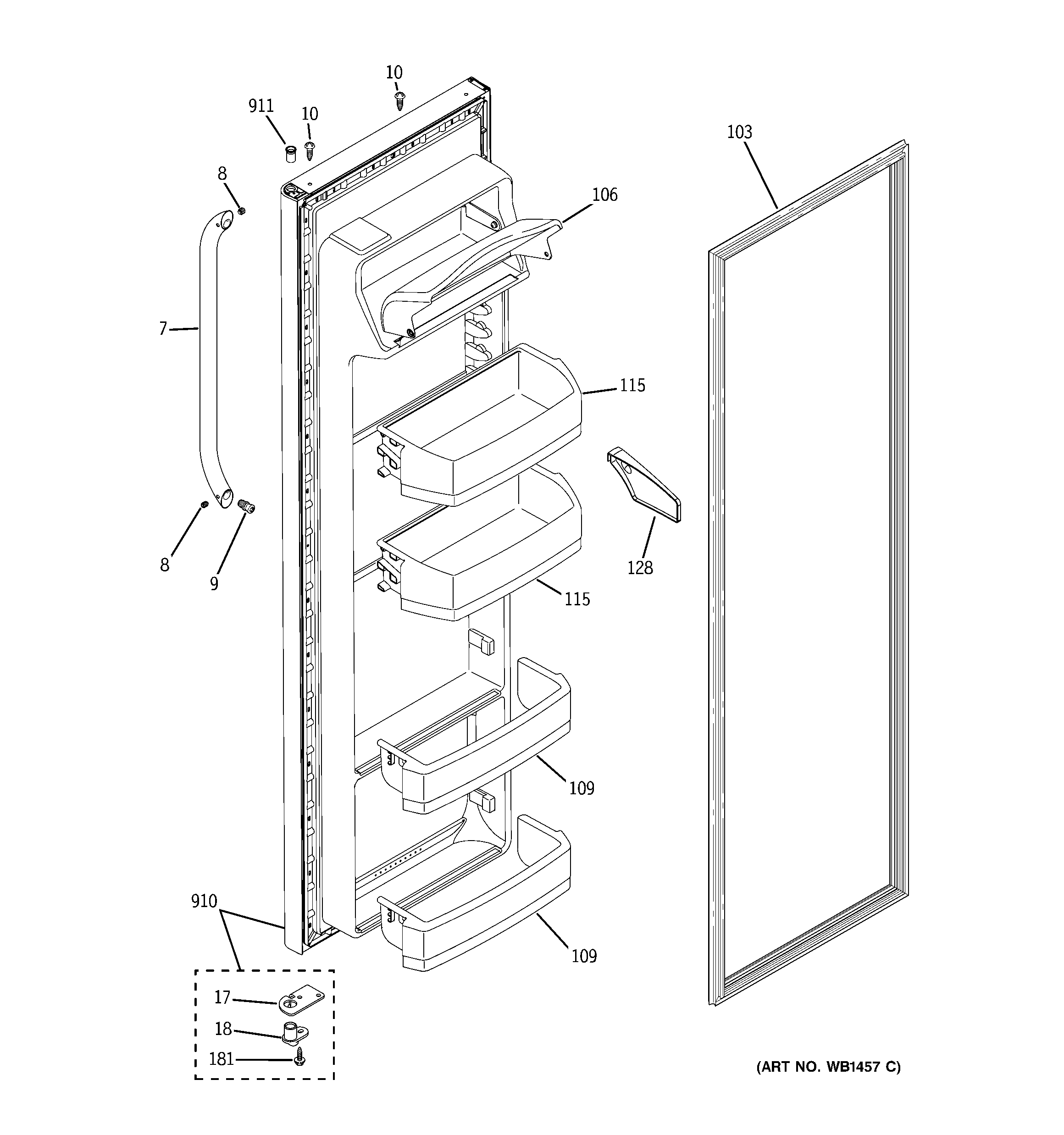 10
911
10
103
8
106
7
115
128
8
9
115
109
910
109
17
18
181
(ART NO. WB1457 C)