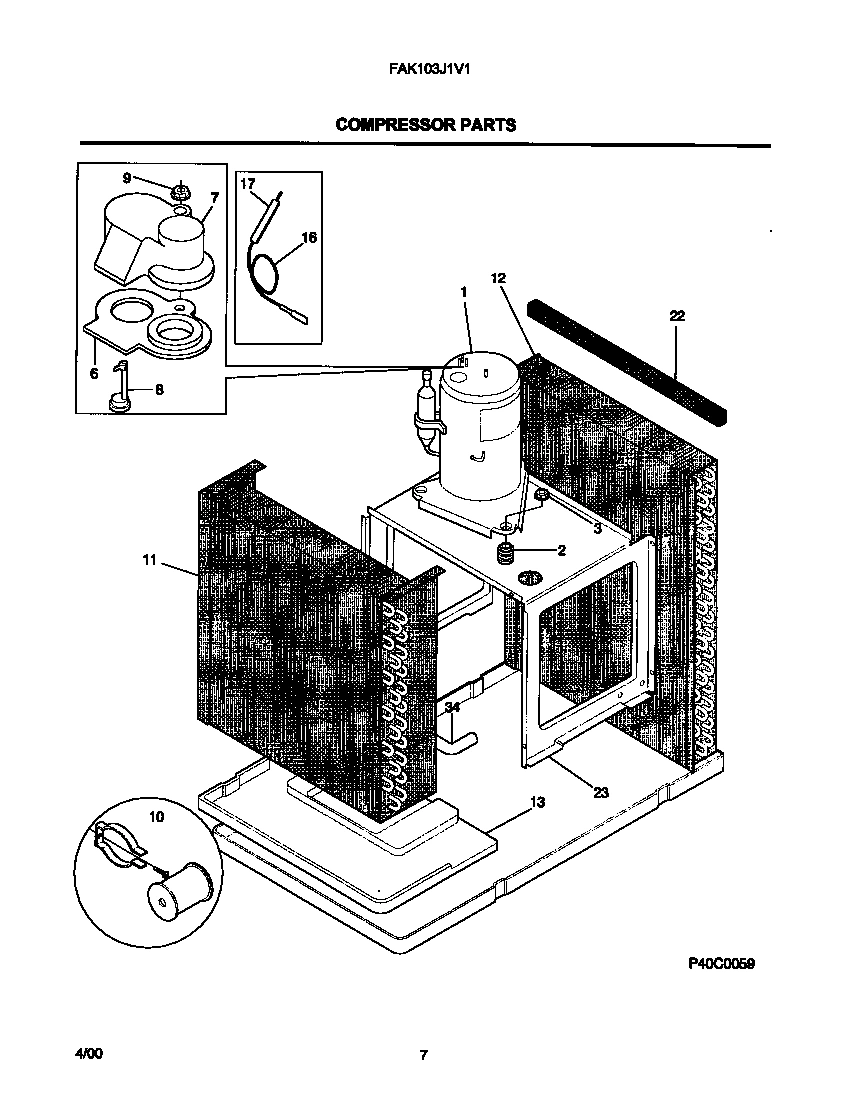 FAK103J1V1

COMPRESSOR PARTS

9
7
17
16
6
8
1
12
22
3
2
11
34
23
13
10

P40C0059

4/00

7