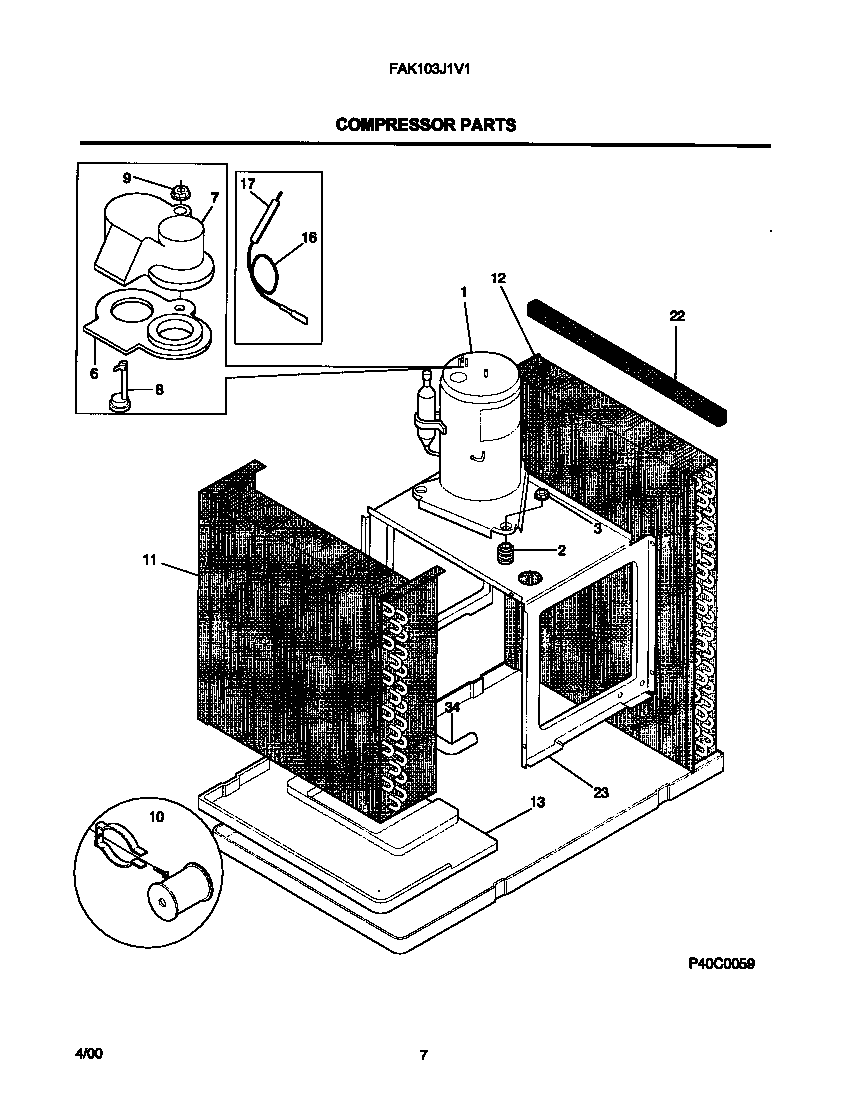 FAK103J1V1

COMPRESSOR PARTS

9
7
17
16
6
8
1
12
22
3
2
11
34
23
13
10

P40C0059

4/00

7