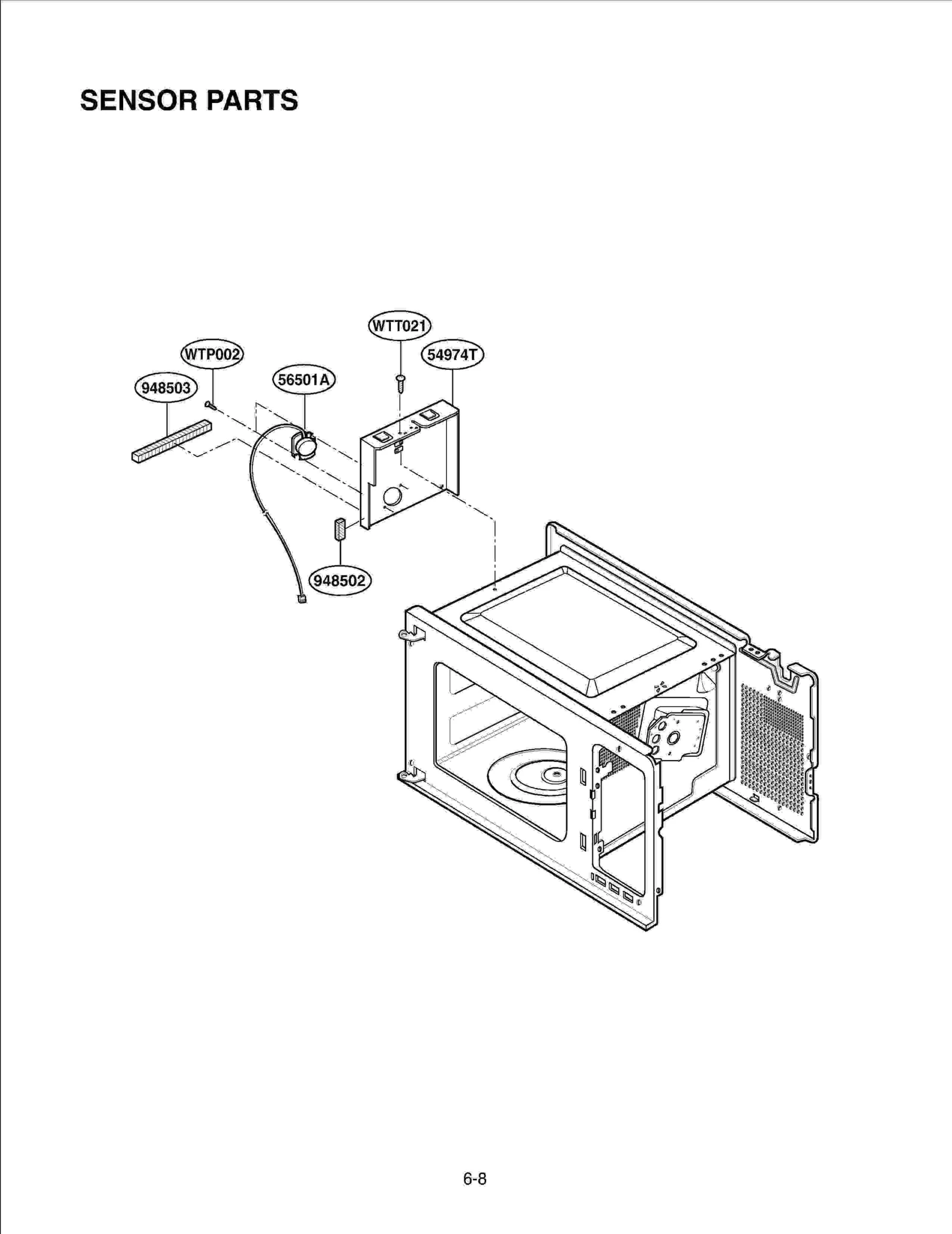 SENSOR PARTS

WTT021
WTP002
54974T
948503
56501A
948502

6-8