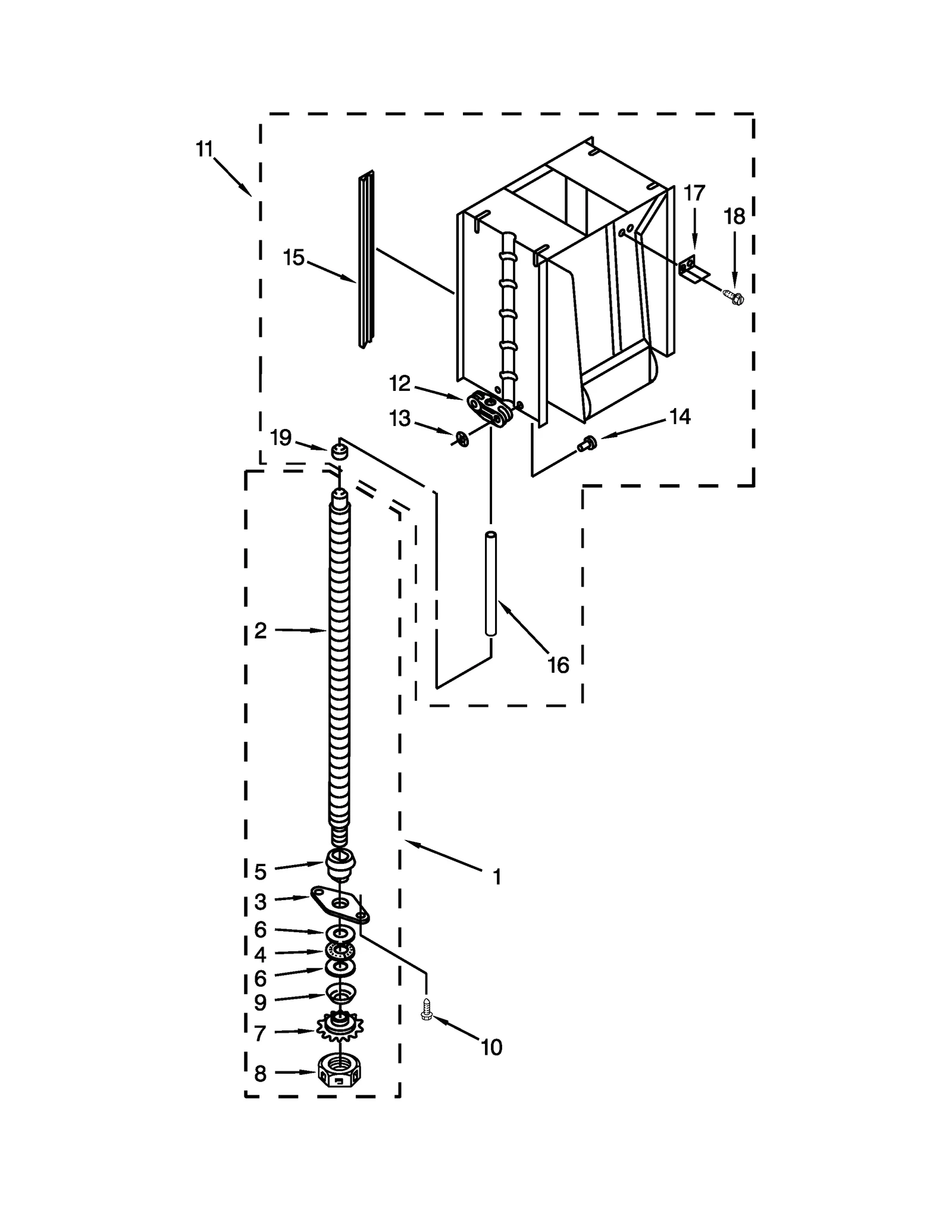 11
17
18
15
12
13
14
19
2
16
5
1
3
6
4
6
9
7
10
8