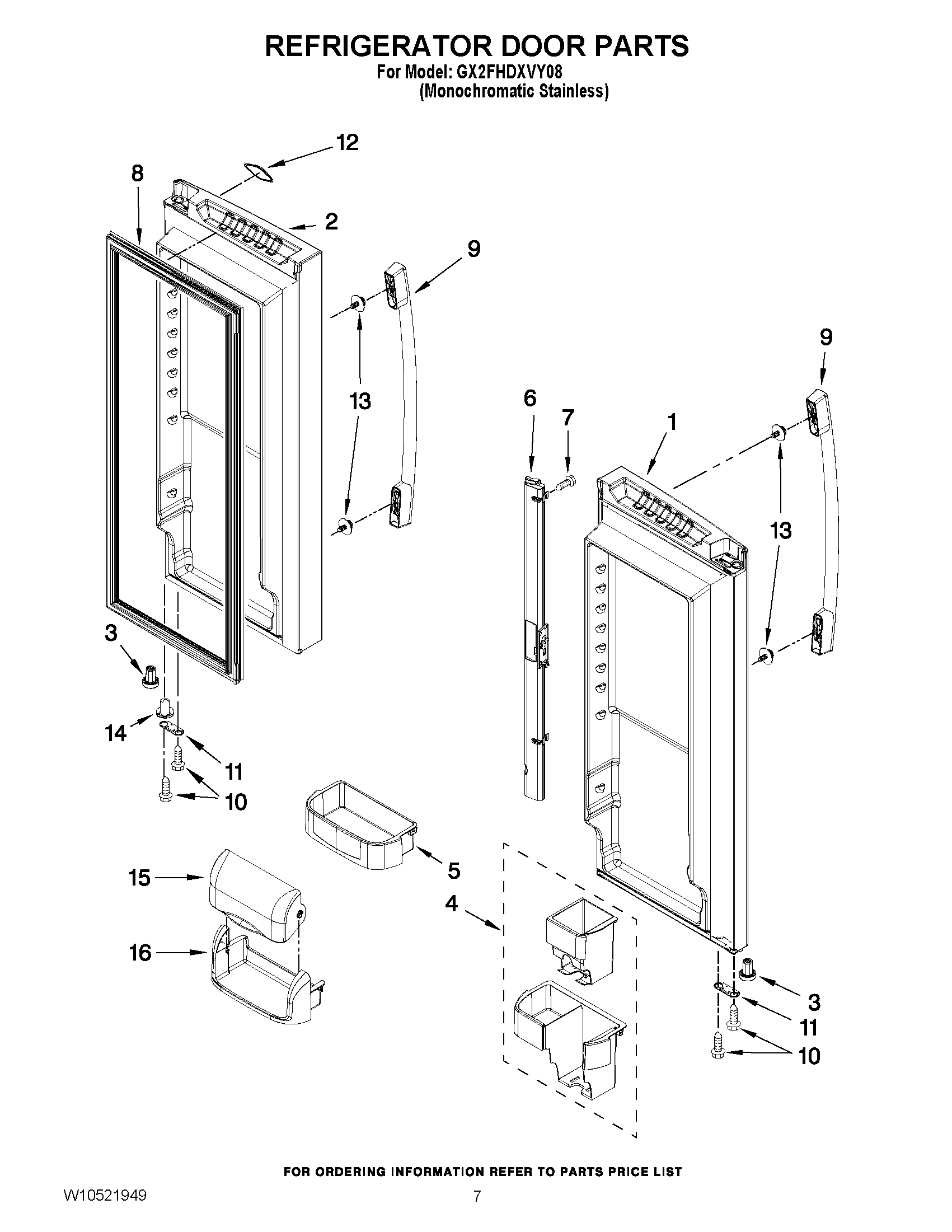 REFRIGERATOR DOOR PARTS
For Model: GX2FHDXVY08
(Monochromatic Stainless)

12
8
2
9
13
9
6
7
1
13
3
14
11
10
5
15
4
16
3
11
10

FOR ORDERING INFORMATION REFER TO PARTS PRICE LIST

W10521949
7