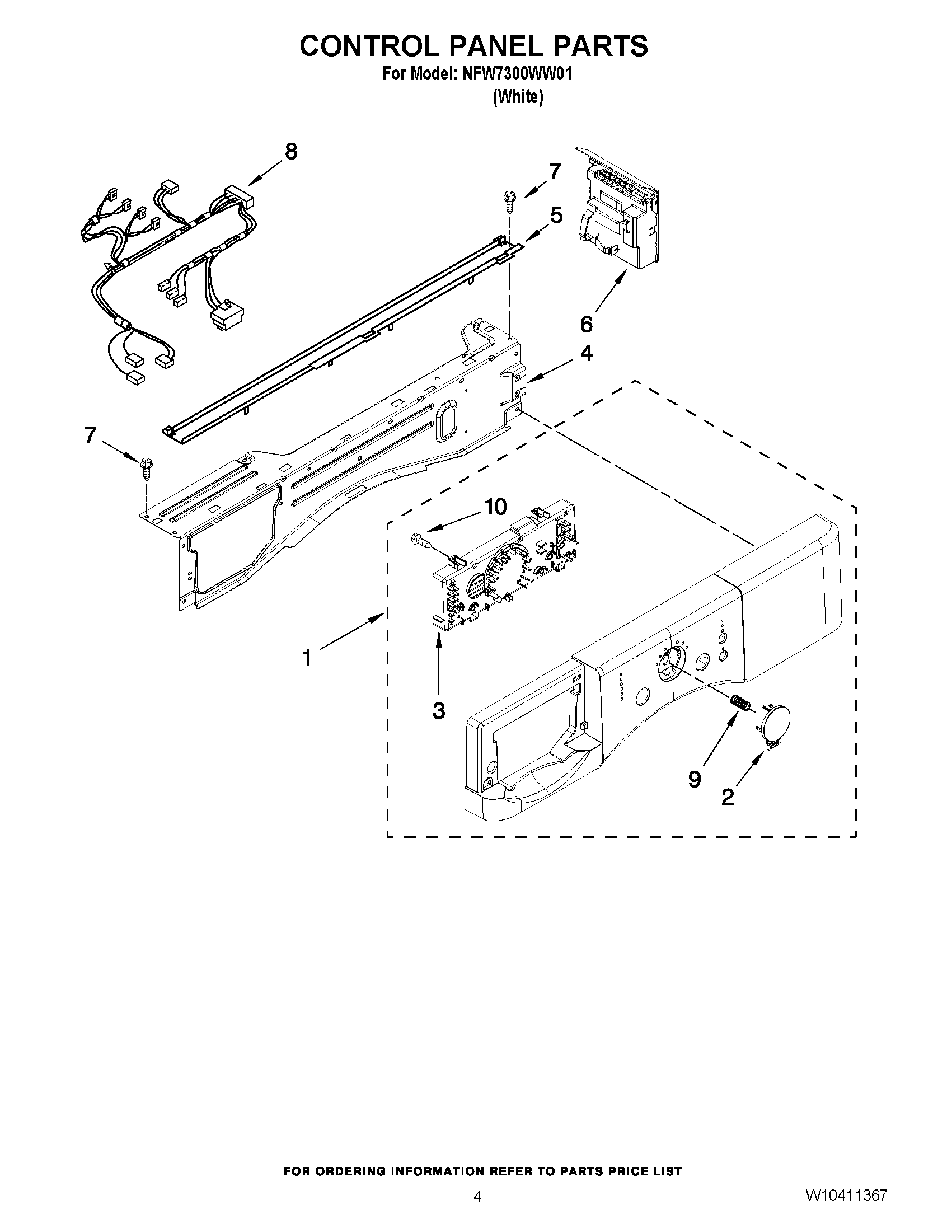 CONTROL PANEL PARTS
For Model: NFW7300WW01
(White)

8
7
5
6
4
7
10
1
3
9
2

FOR ORDERING INFORMATION REFER TO PARTS PRICE LIST

4

W10411367