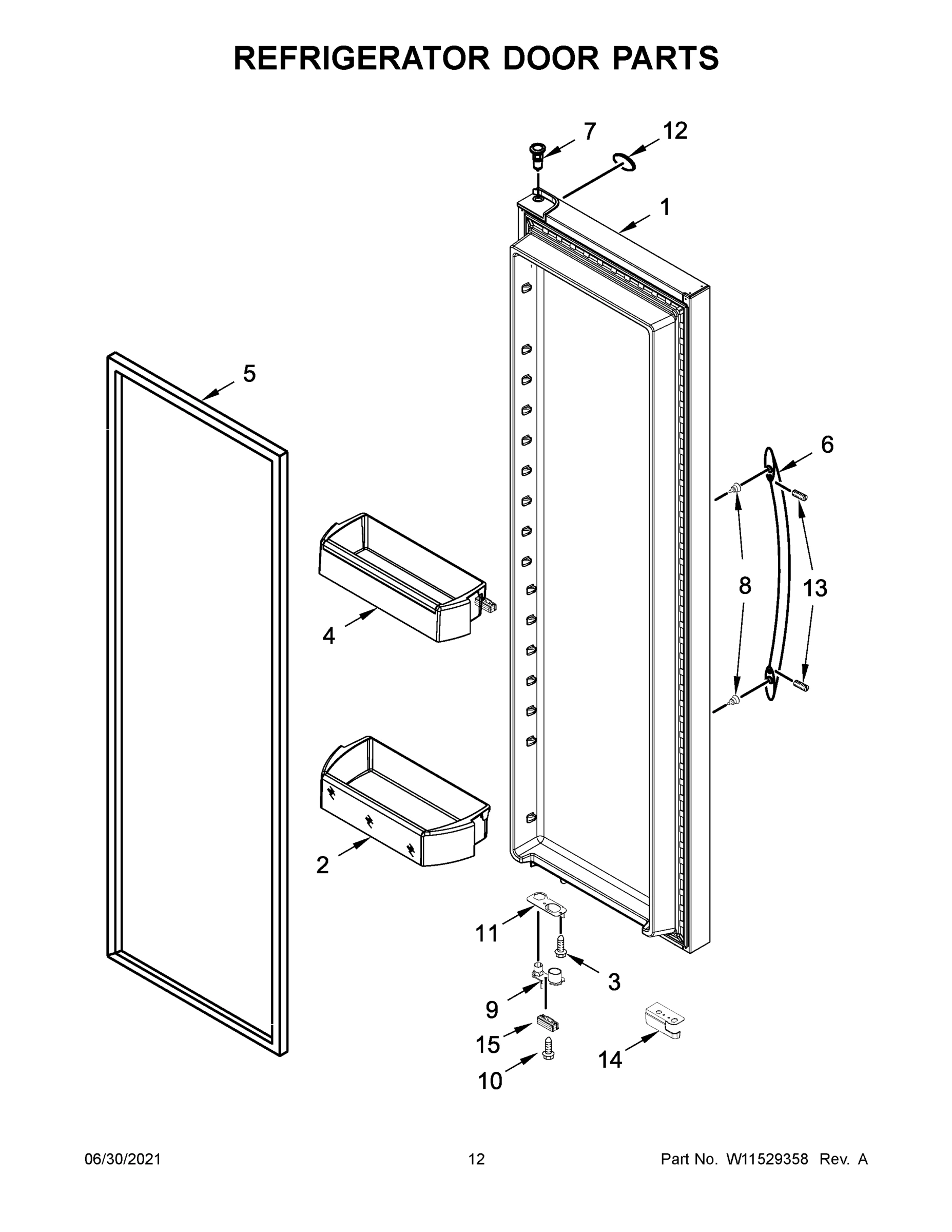 REFRIGERATOR DOOR PARTS

7
12
1
5
6
8
13
4
2
11
3
9
15
10
14

06/30/2021
12
Part No. W11529358 Rev. A