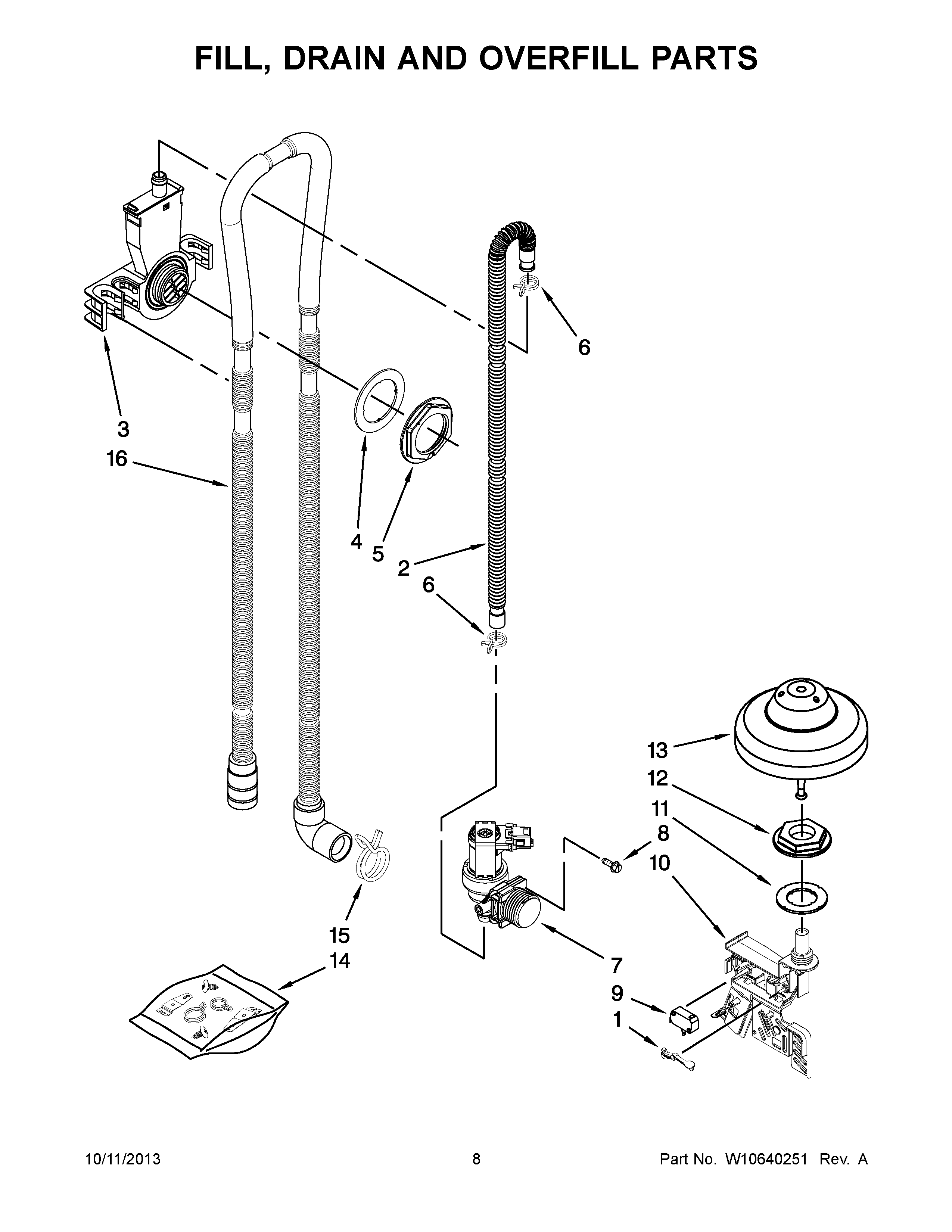 FILL, DRAIN AND OVERFILL PARTS

6

3

16

4

5

2

6

13

12

11

8

10

15

14

7

9

1

10/11/2013 8 Part No. W10640251 Rev. A