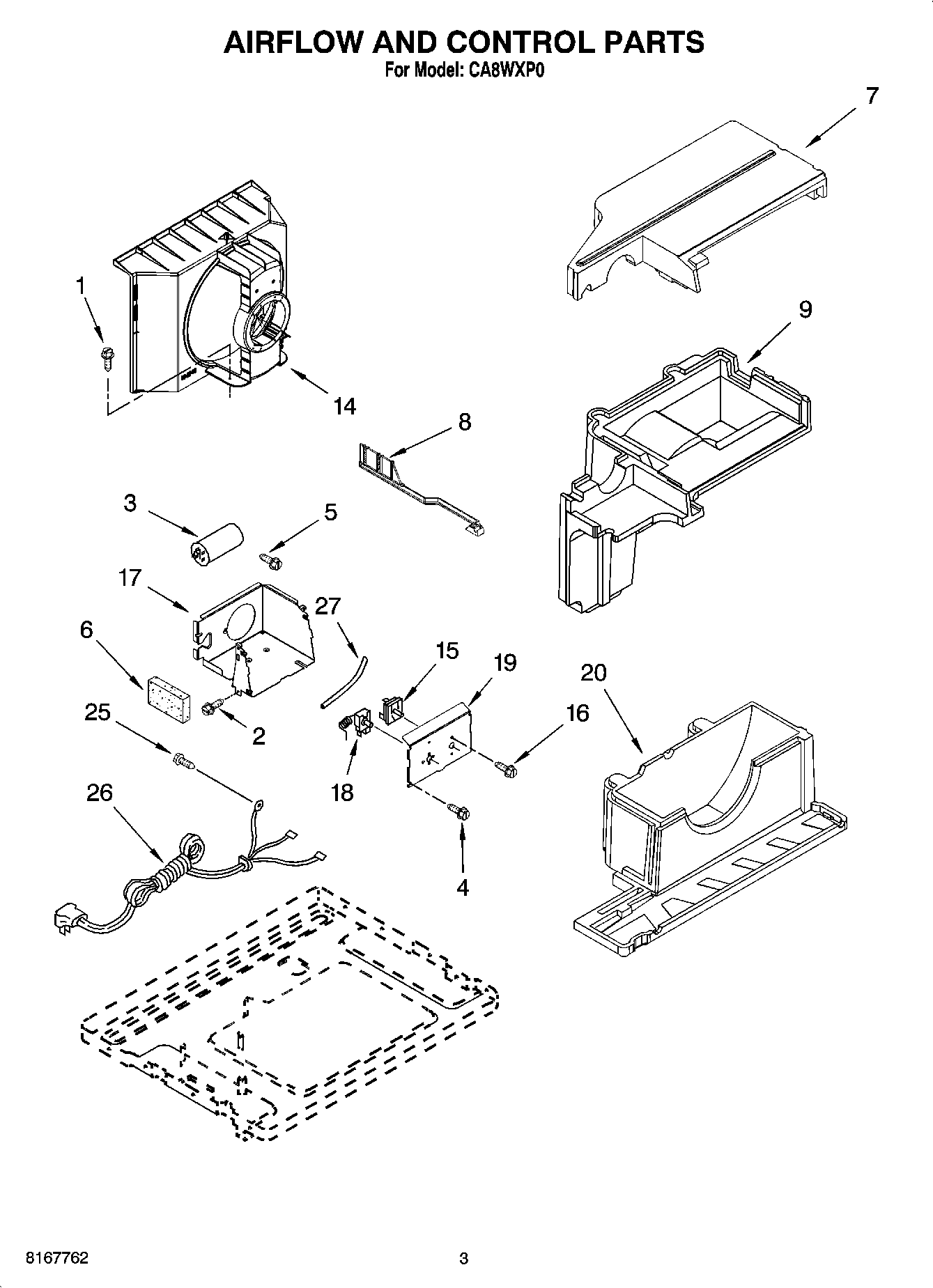 AIRFLOW AND CONTROL PARTS
For Model: CA8WXP0

7
1
9
14
8
3
5
17
27
6
15
19
20
25
2
16
18
26
4

8167762
3