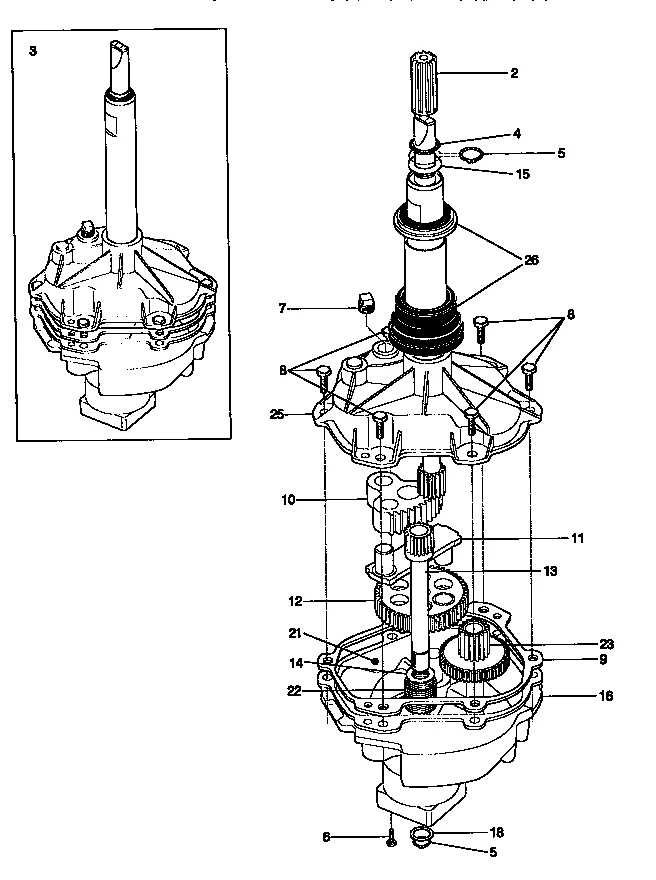 3

2
4
5
15
26
7
8
8
25
10
11
13
12
21
23
14
9
22
16
6
18
5