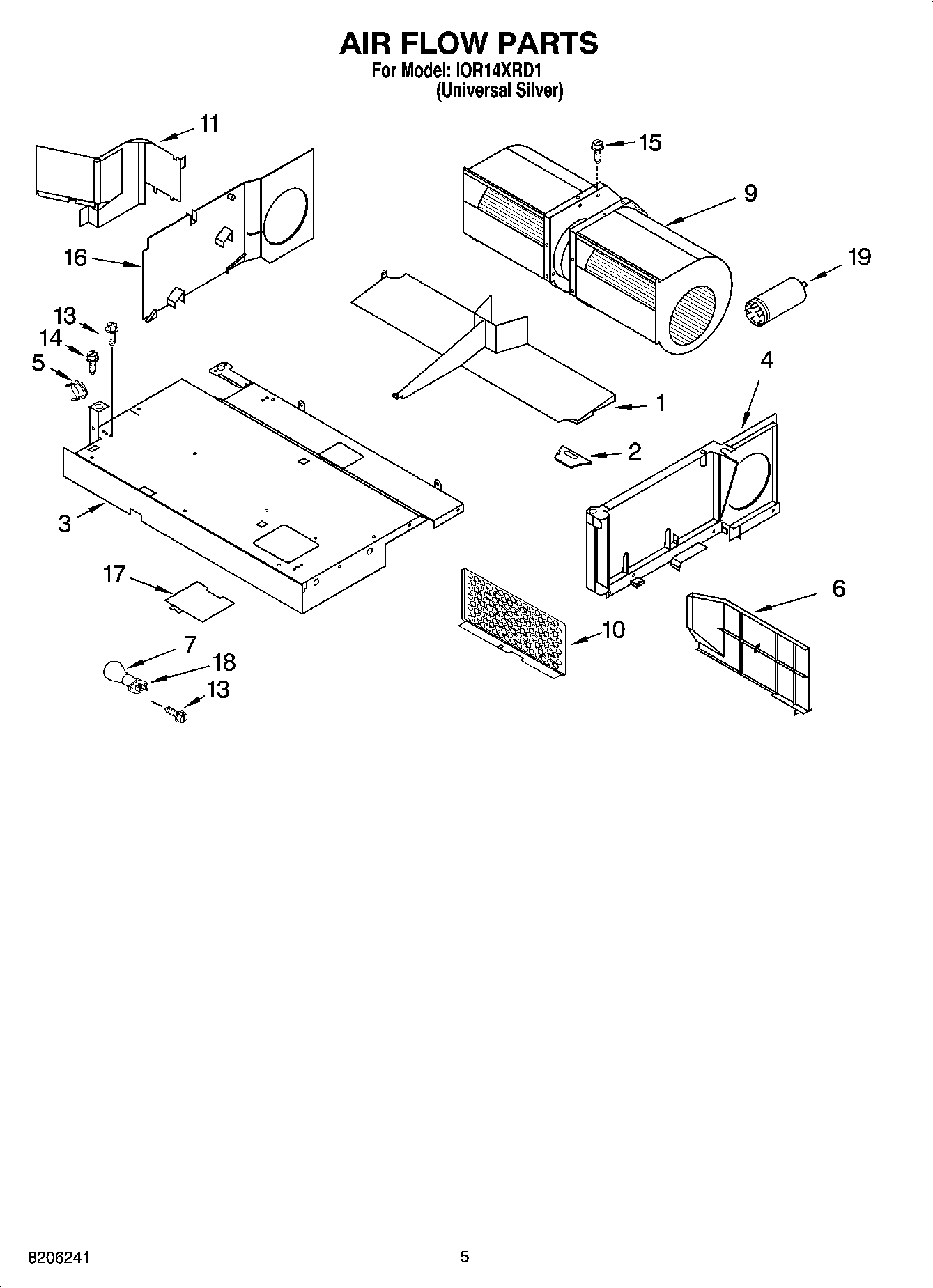 AIR FLOW PARTS
For Model: IOR14XRD1
(Universal Silver)

11
15
9
16
19
13
14
5
4
1
2
3
17
6
10
7
18
13

8206241
5